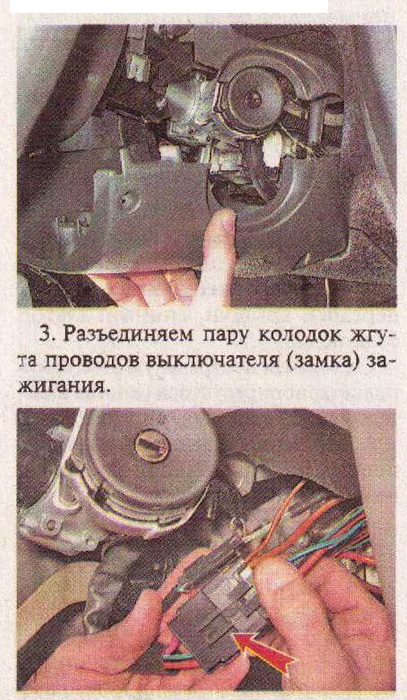 3. Разъединяем пару колодок жгута проводов выключателя (замка) зажигания.