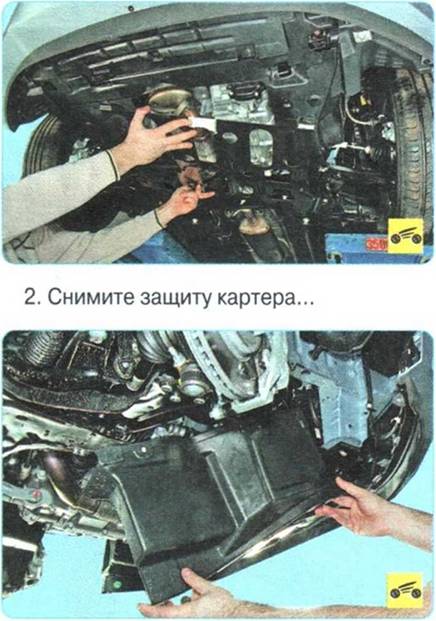 2. Снимите защиту картера...