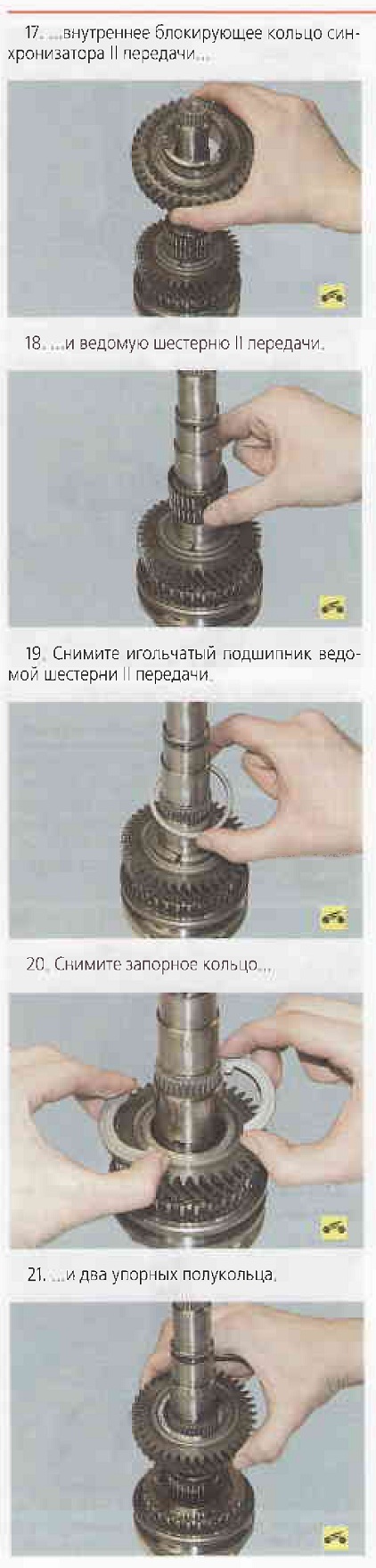 17. ...внутреннее блокирующее кольцо синхронизатора II передачи...

18. ...и ведомую шестерню II передачи.

19. Снимите игольчатый подшипник ведомой шестерни II передачи.

20. Снимите запорное кольцо...

21. ...и два упорных полукольца.