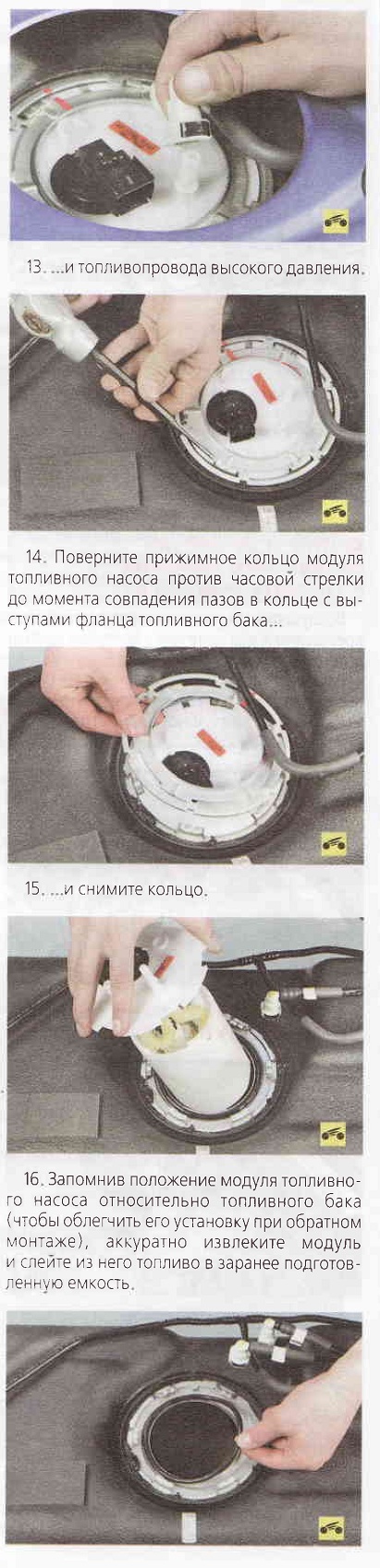 13. ...и топливопровода высокого давления.

14. Поверните прижимное кольцо модуля топливного насоса против часовой стрелки до момента совпадения пазов в кольце с выступами фланца топливного бака...

15. ...и снимите кольцо.

16. Запомнив положение модуля топливного насоса относительно топливного бака (чтобы облегчить его установку при обратном монтаже), аккуратно извлеките модуль и слейте из него топливо в заранее подготовленную емкость.