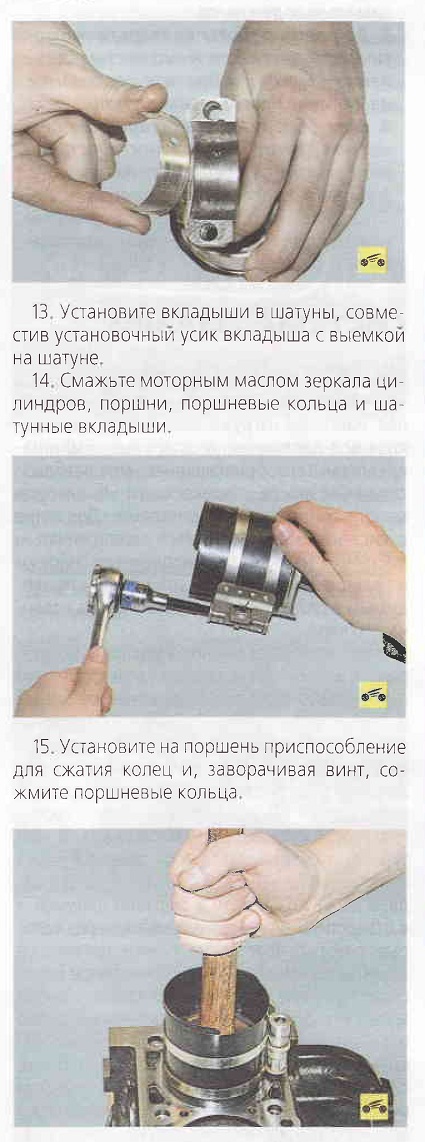 13. Установите вкладыши в шатуны, совместив установочный усик вкладыша с выемкой на шатуне.

14. Смажьте моторным маслом зеркала цилиндров, поршни, поршневые кольца и шатунные вкладыши.

15. Установите на поршень приспособление для сжатия колец и, заворачивая винт, сожмите поршневые кольца.