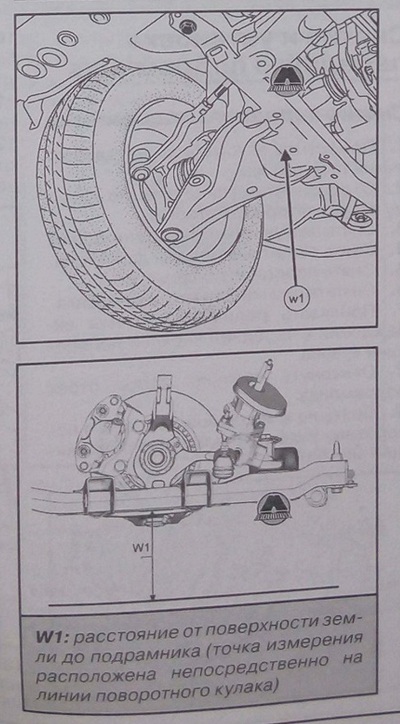 w1

W1

W1: расстояние от поверхности земли до подрамника (точка измерения расположена непосредственно на линии поворотного кулака)