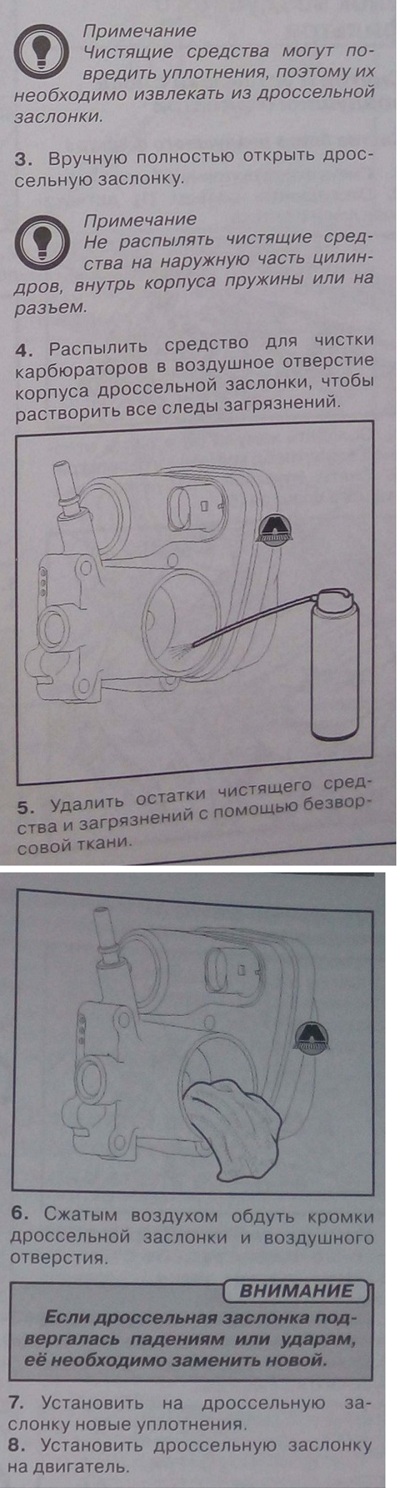 Примечание
Чистящие средства могут повредить уплотнения, поэтому их необходимо извлекать из дроссельной заслонки.

3. Вручную полностью открыть дроссельную заслонку.

Примечание
Не распылять чистящие средства на наружную часть цилиндров, внутрь корпуса пружины или на разъем.

4. Распылить средство для чистки карбюраторов в воздушное отверстие корпуса дроссельной заслонки, чтобы растворить все следы загрязнений.

5. Удалить остатки чистящего средства и загрязнений с помощью безворсовой ткани.

6. Сжатым воздухом обдуть кромки дроссельной заслонки и воздушного отверстия.

ВНИМАНИЕ
Если дроссельная заслонка подвергалась падениям или ударам, её необходимо заменить новой.

7. Установить на дроссельную заслонку новые уплотнения.
8. Установить дроссельную заслонку на двигатель.