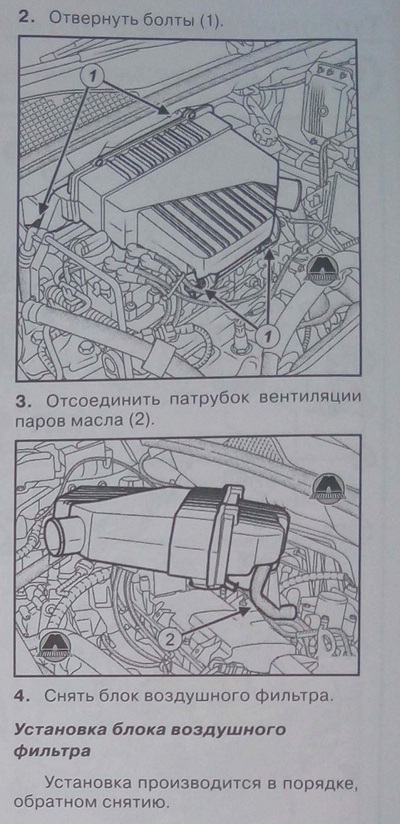 2. Отвернуть болты (1).

1

1

3. Отсоединить патрубок вентиляции паров масла (2).

2

4. Снять блок воздушного фильтра.

Установка блока воздушного фильтра

Установка производится в порядке, обратном снятию.