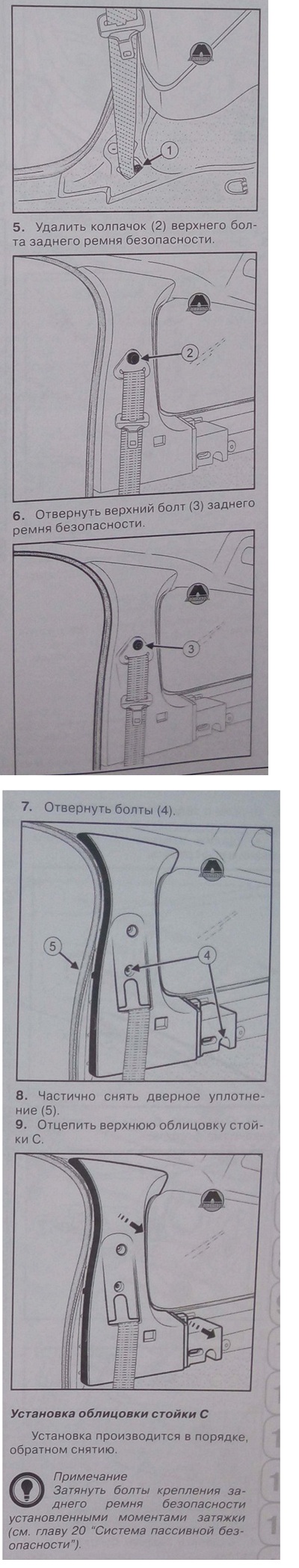 1

5. Удалить колпачок (2) верхнего болта заднего ремня безопасности.

2

6. Отвернуть верхний болт (3) заднего ремня безопасности.

3

7. Отвернуть болты (4).

5

4

8. Частично снять дверное уплотнение (5).
9. Отцепить верхнюю облицовку стойки С.

Установка облицовки стойки С

Установка производится в порядке, обратном снятию.

Примечание
Затянуть болты крепления заднего ремня безопасности установленными моментами затяжки (см. главу 20 "Система пассивной безопасности").