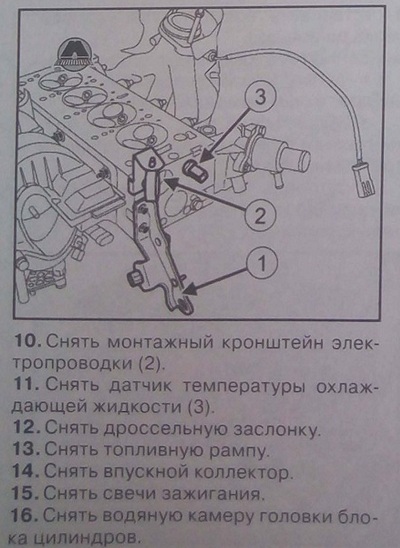 3

2

1

10. Снять монтажный кронштейн электропроводки (2).

11. Снять датчик температуры охлаждающей жидкости (3).

12. Снять дроссельную заслонку.

13. Снять топливную рампу.

14. Снять впускной коллектор.

15. Снять свечи зажигания.

16. Снять водяную камеру головки блока цилиндров.