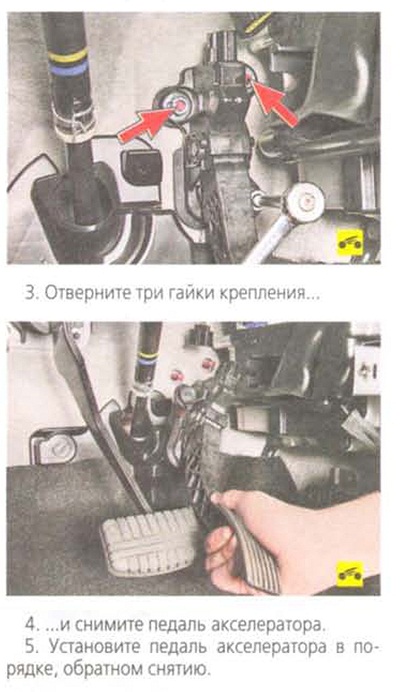 3. Отверните три гайки крепления...

4. ...и снимите педаль акселератора.

5. Установите педаль акселератора в порядке, обратном снятию.