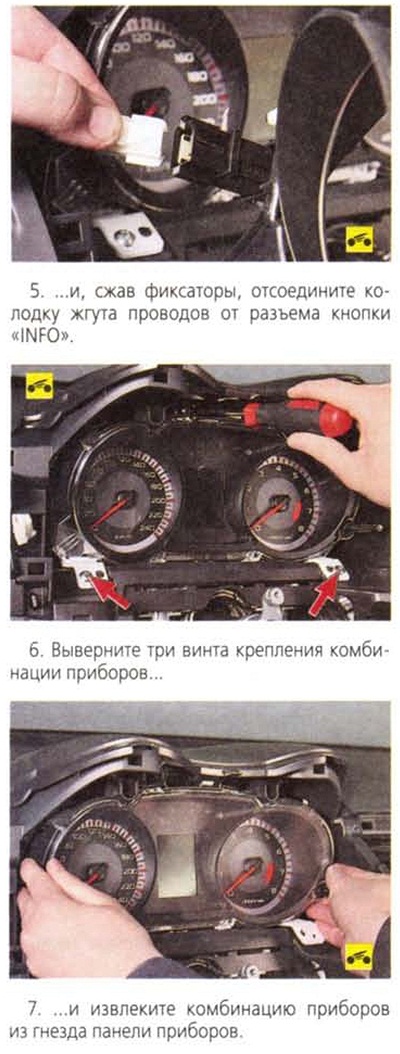 5. ...и, сжав фиксаторы, отсоедините колодку жгута проводов от разъема кнопки «INFO».

6. Выверните три винта крепления комбинации приборов...

7. ...и извлеките комбинацию приборов из гнезда панели приборов.