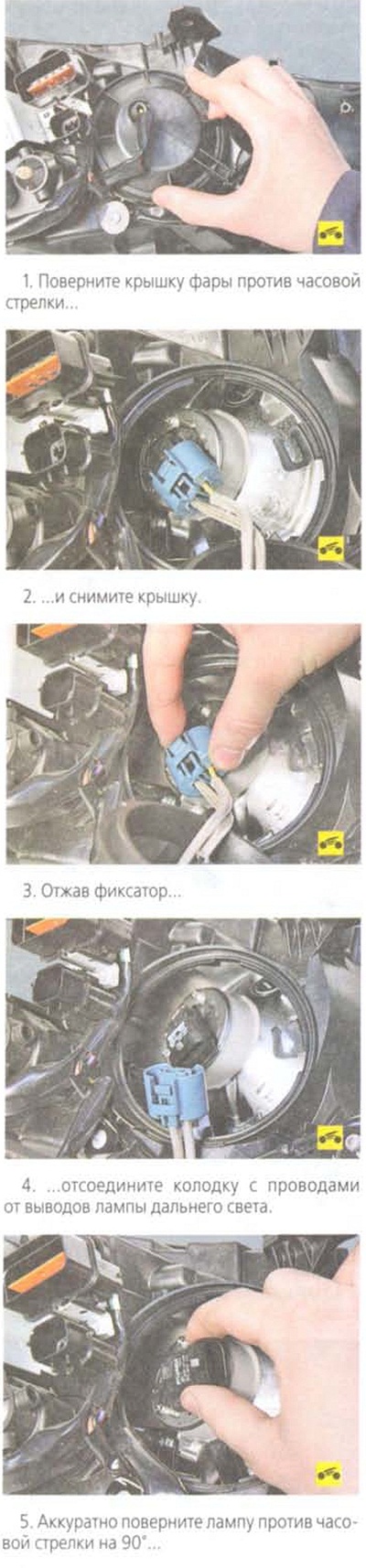 1. Поверните крышку фары против часовой стрелки...

2. ...и снимите крышку.

3. Отжав фиксатор...

4. ...отсоедините колодку с проводами от выводов лампы дальнего света.

5. Аккуратно поверните лампу против часовой стрелки на 90°...