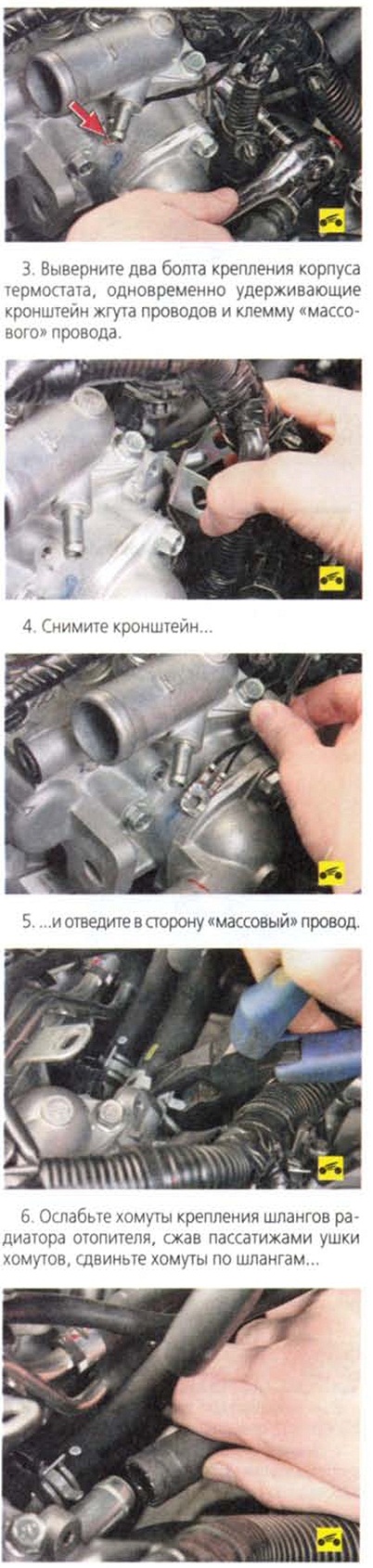 3. Выверните два болта крепления корпуса термостата, одновременно удерживающие кронштейн жгута проводов и клемму «массового» провода.

4. Снимите кронштейн...

5. ...и отведите в сторону «массовый» провод.

6. Ослабьте хомуты крепления шлангов радиатора отопителя, сжав пассатижами ушки хомутов, сдвиньте хомуты по шлангам...