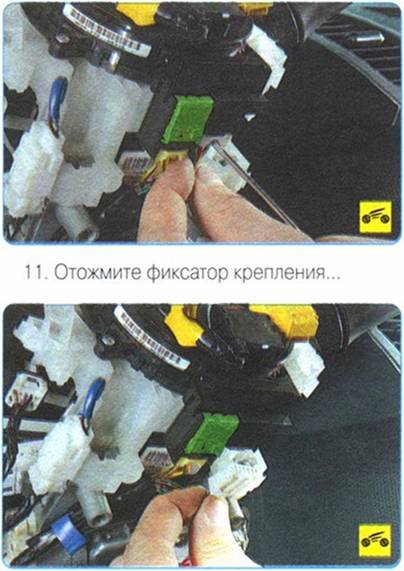 11. Отожмите фиксатор крепления...