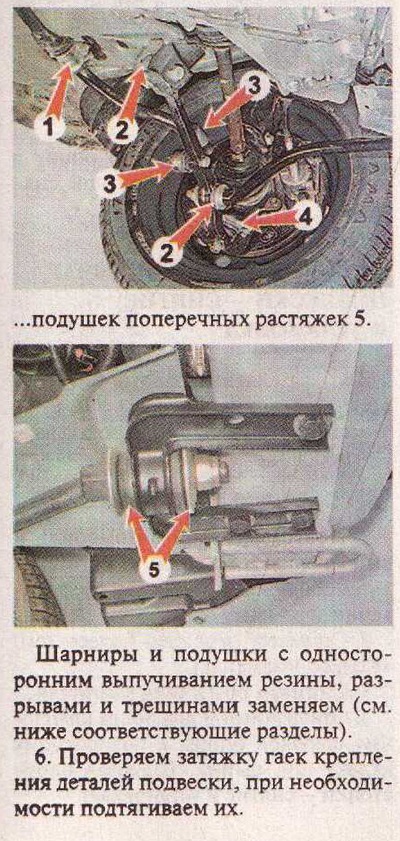 1
2
3
3
2
4

...подушек поперечных растяжек 5.

5

Шарниры и подушки с односторонним выпучиванием резины, разрывами и трещинами заменяем (см. ниже соответствующие разделы).

6. Проверяем затяжку гаек крепления деталей подвески, при необходимости подтягиваем их.