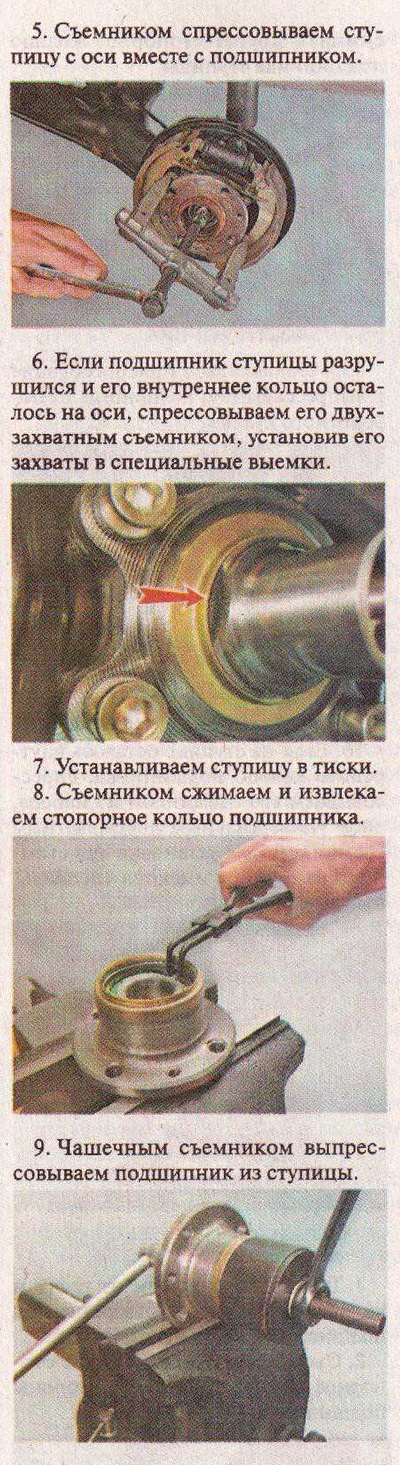 5. Съемником спрессовываем ступицу с оси вместе с подшипником.

6. Если подшипник ступицы разрушился и его внутреннее кольцо осталось на оси, спрессовываем его двухзахватным съемником, установив его захваты в специальные выемки.

7. Устанавливаем ступицу в тиски.
8. Съемником сжимаем и извлекаем стопорное кольцо подшипника.

9. Чашечным съемником выпрессовываем подшипник из ступицы.