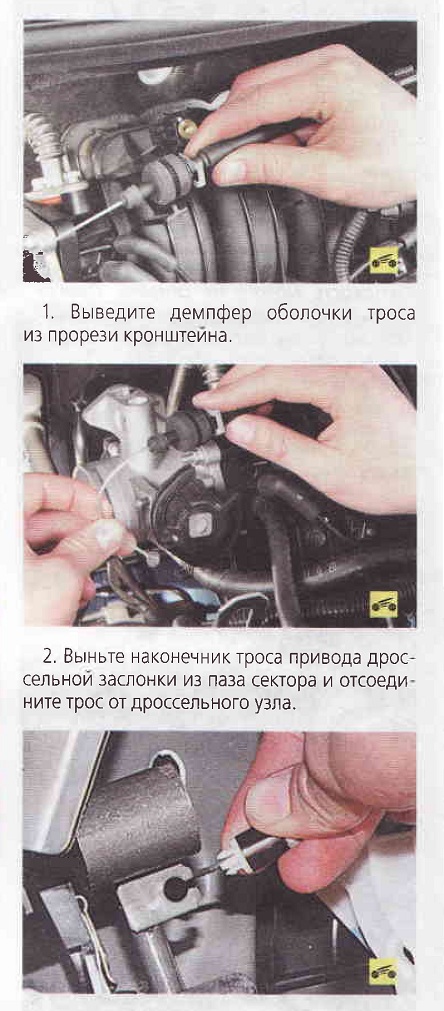 1. Выведите демпфер оболочки троса из прорези кронштейна.

2. Выньте наконечник троса привода дроссельной заслонки из паза сектора и отсоедините трос от дроссельного узла.