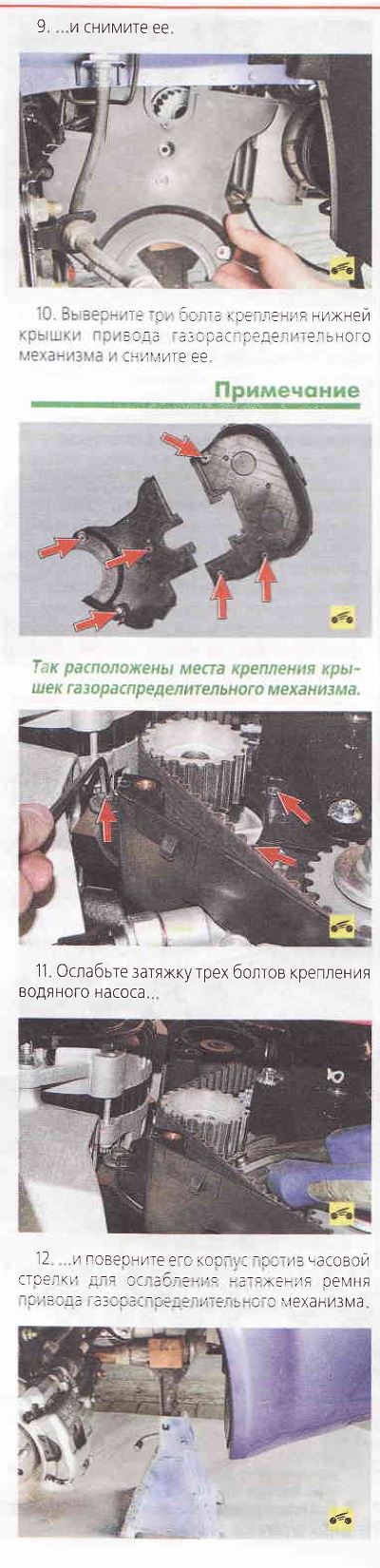 9. ...и снимите ее.

10. Выверните три болта крепления нижней крышки привода газораспределительного механизма и снимите ее.

Примечание

Так расположены места крепления крышек газораспределительного механизма.

11. Ослабьте затяжку трех болтов крепления водяного насоса...

12. ...и поверните его корпус против часовой стрелки для ослабления натяжения ремня привода газораспределительного механизма.