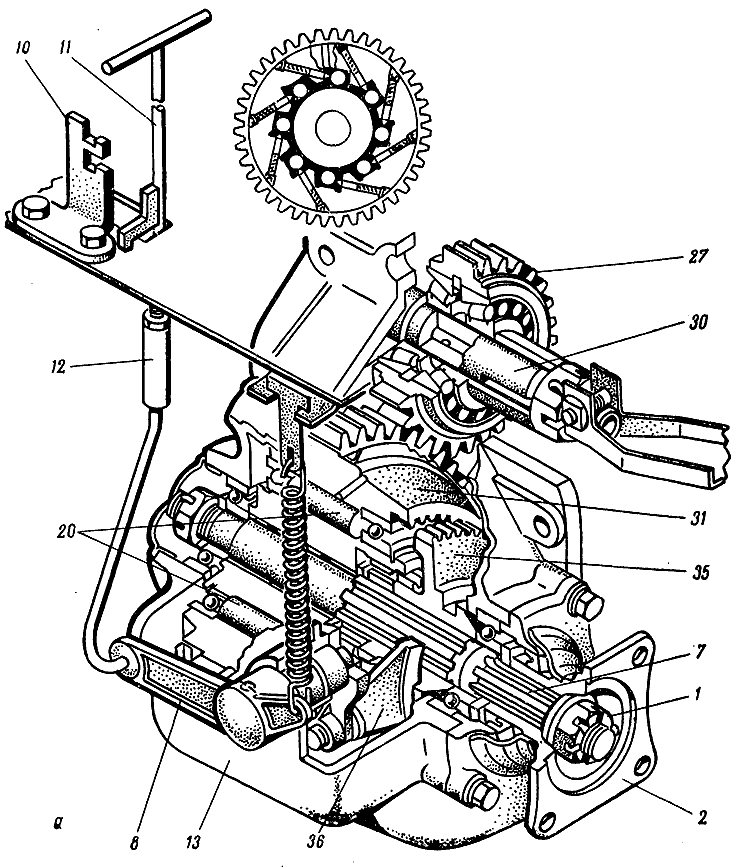 10
11
27
30
12
31
20
35
7
1
2
а
8
13
36