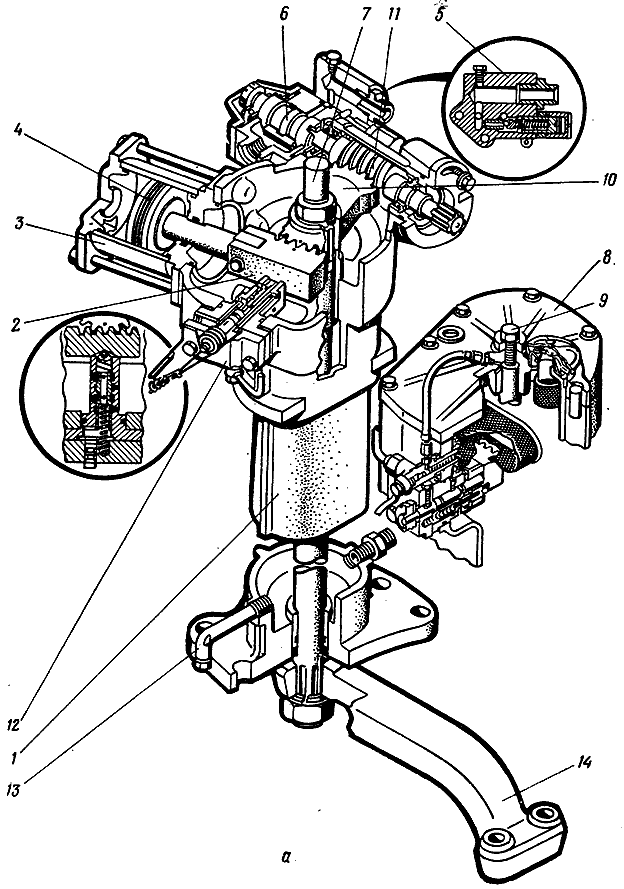 6
7
11
5
4
10
3
8
9
2
12
1
13
14
a