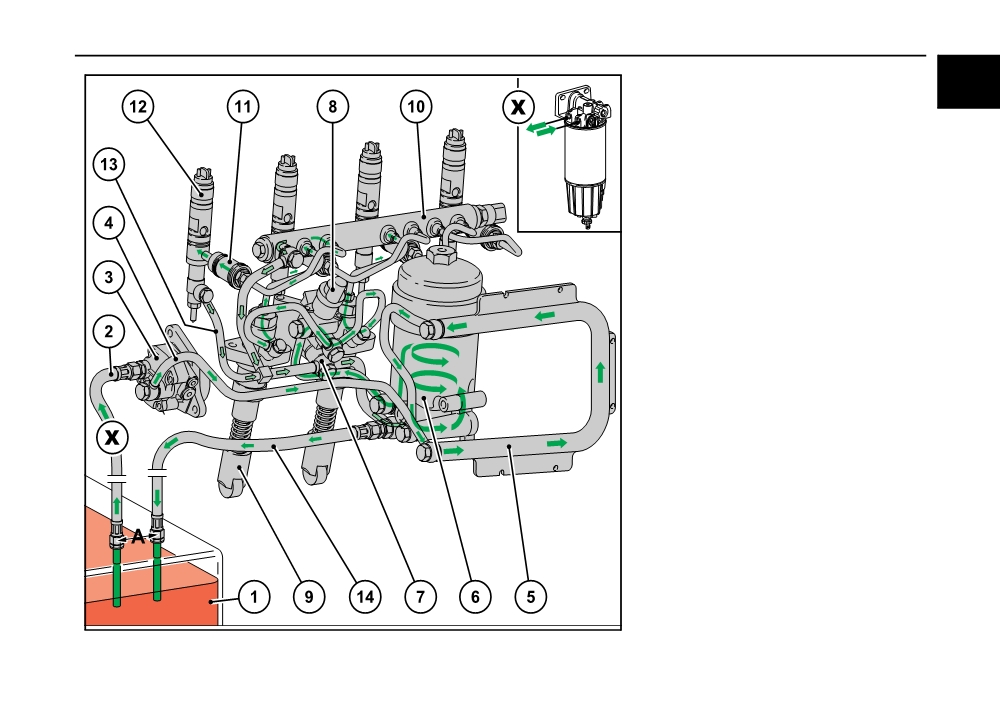 12
11
8
10
X
13
4
3
2
X
A
1
9
14
7
6
5