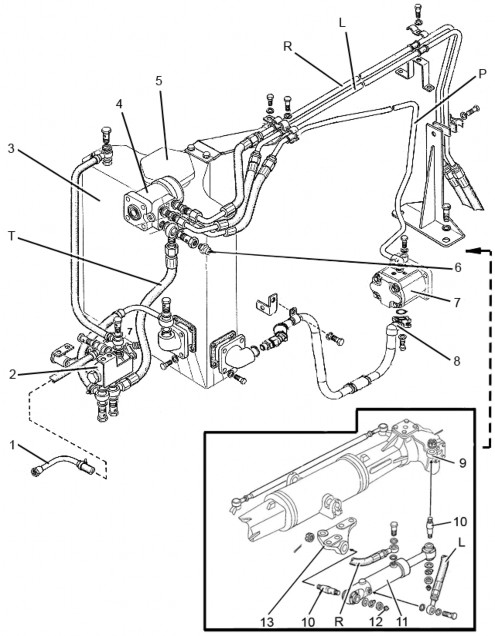 L
R
P
5
4
3
T
6
7
7
8
2
1
9
10
L
13
10
R
12
11