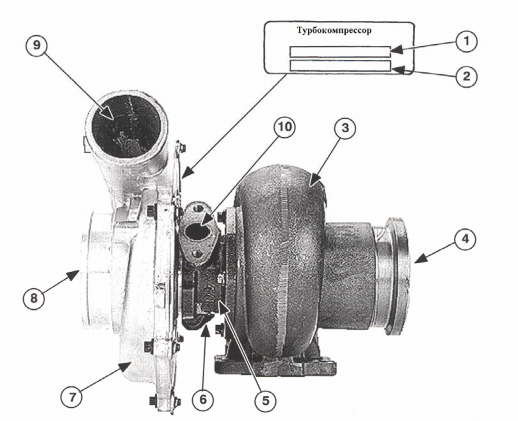 Турбокомпрессор

1

2

9

10

3

4

8

7

6

5