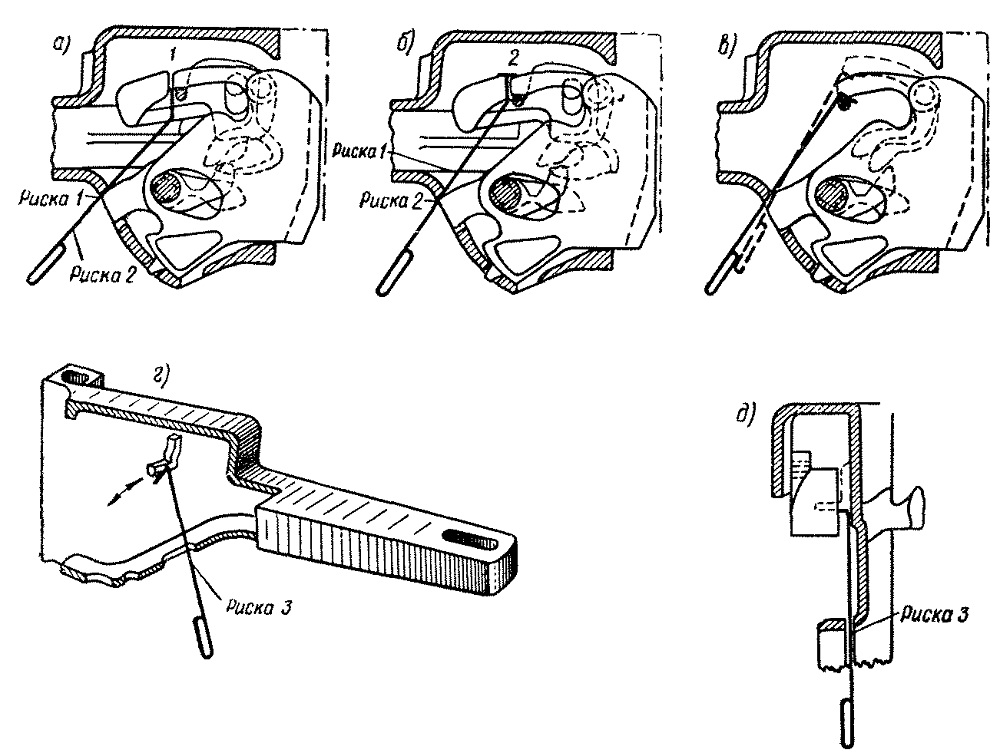 а)
1
Риска 1
Риска 2
б)
2
Риска 1
Риска 2
в)
г)
Риска 3
д)
Риска 3