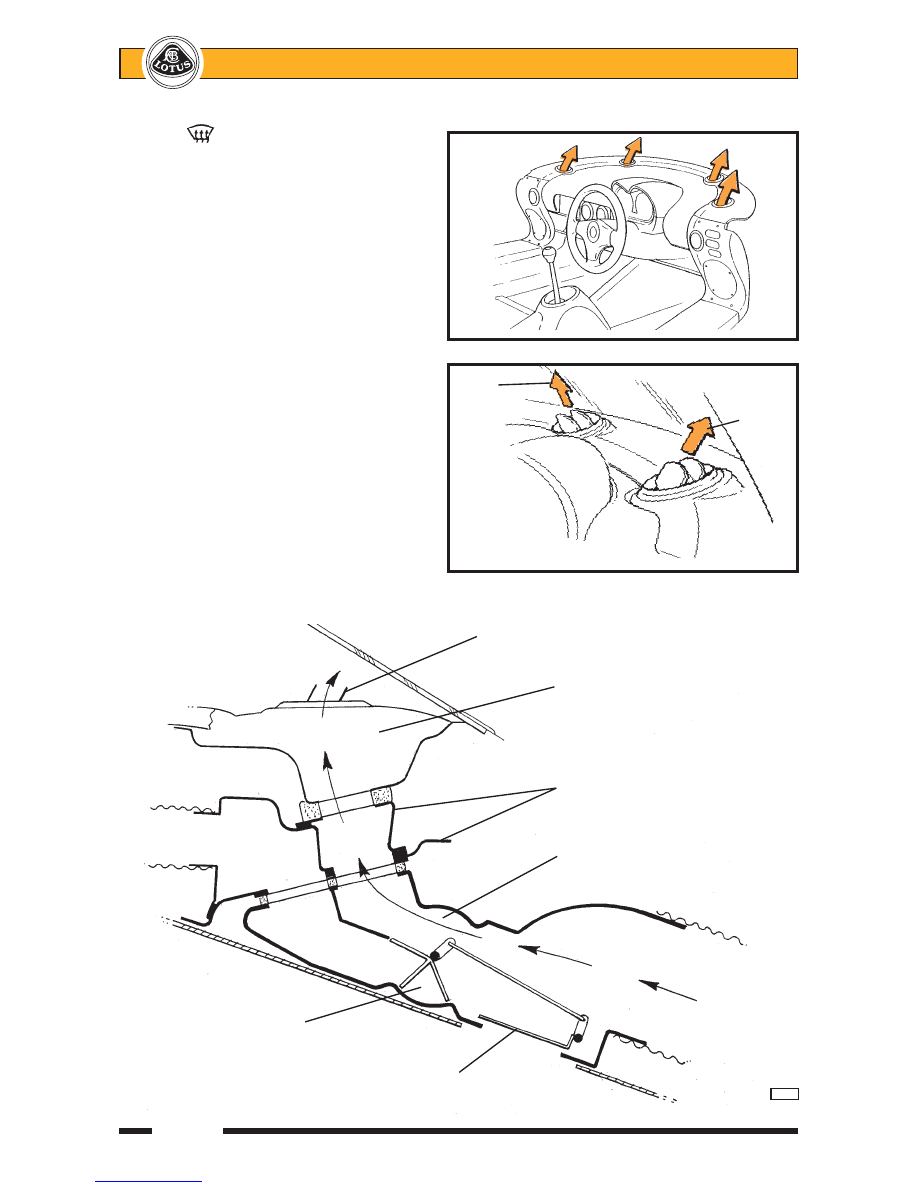 LOTUS