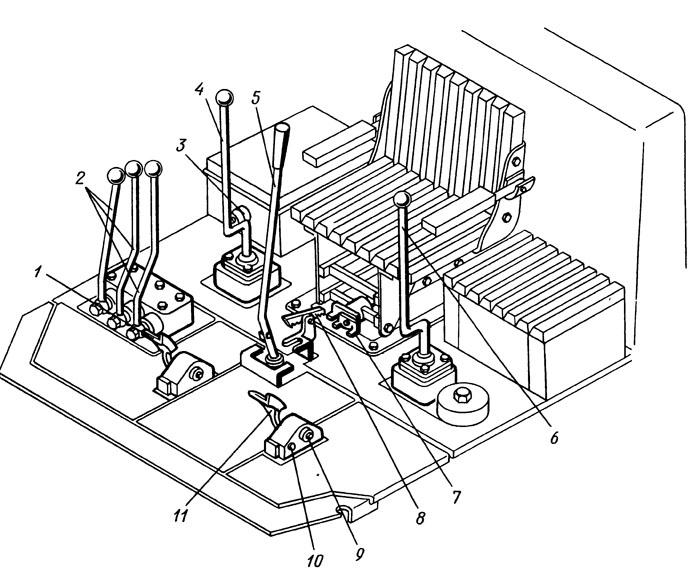 4
5
3
2
1
6
7
8
11
10
9