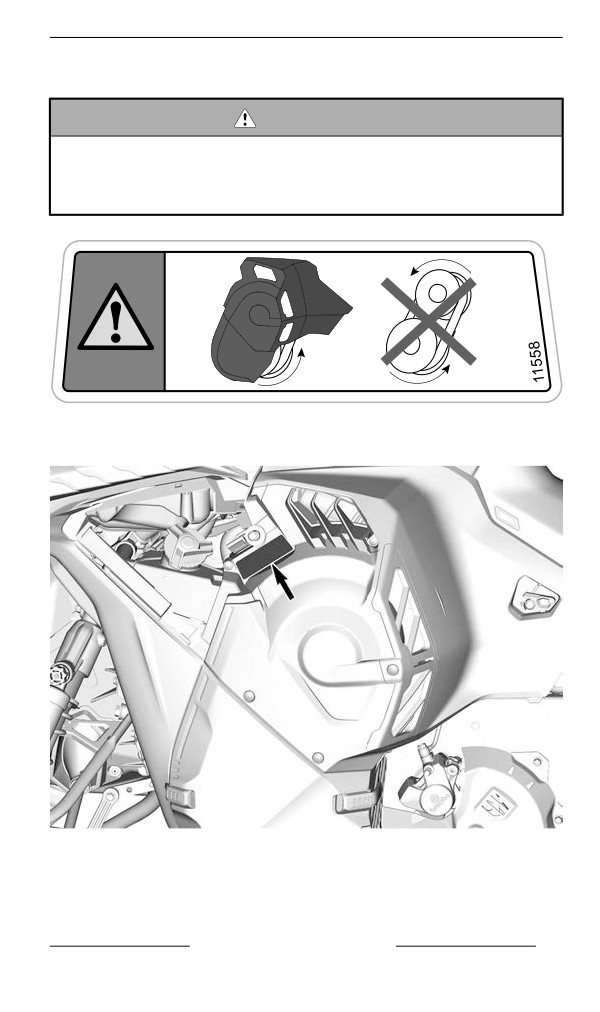 11558