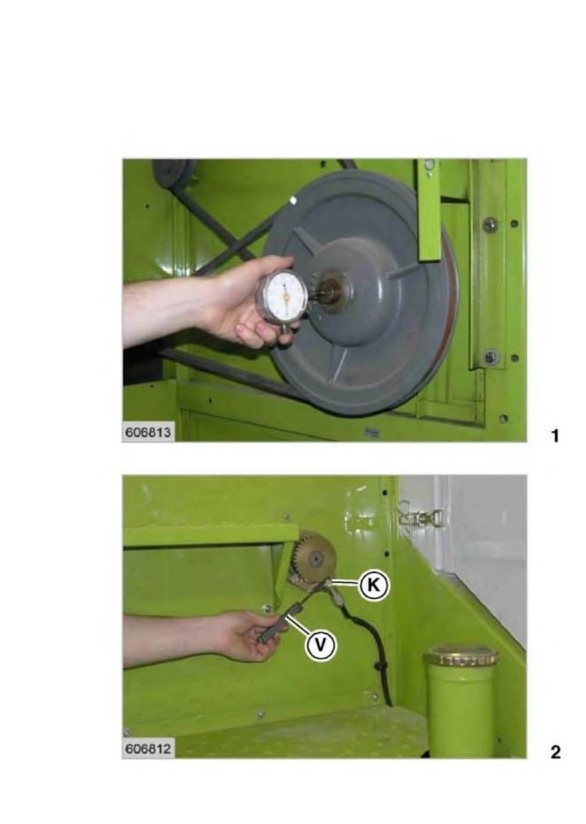 606813

1

K

V

606812

2