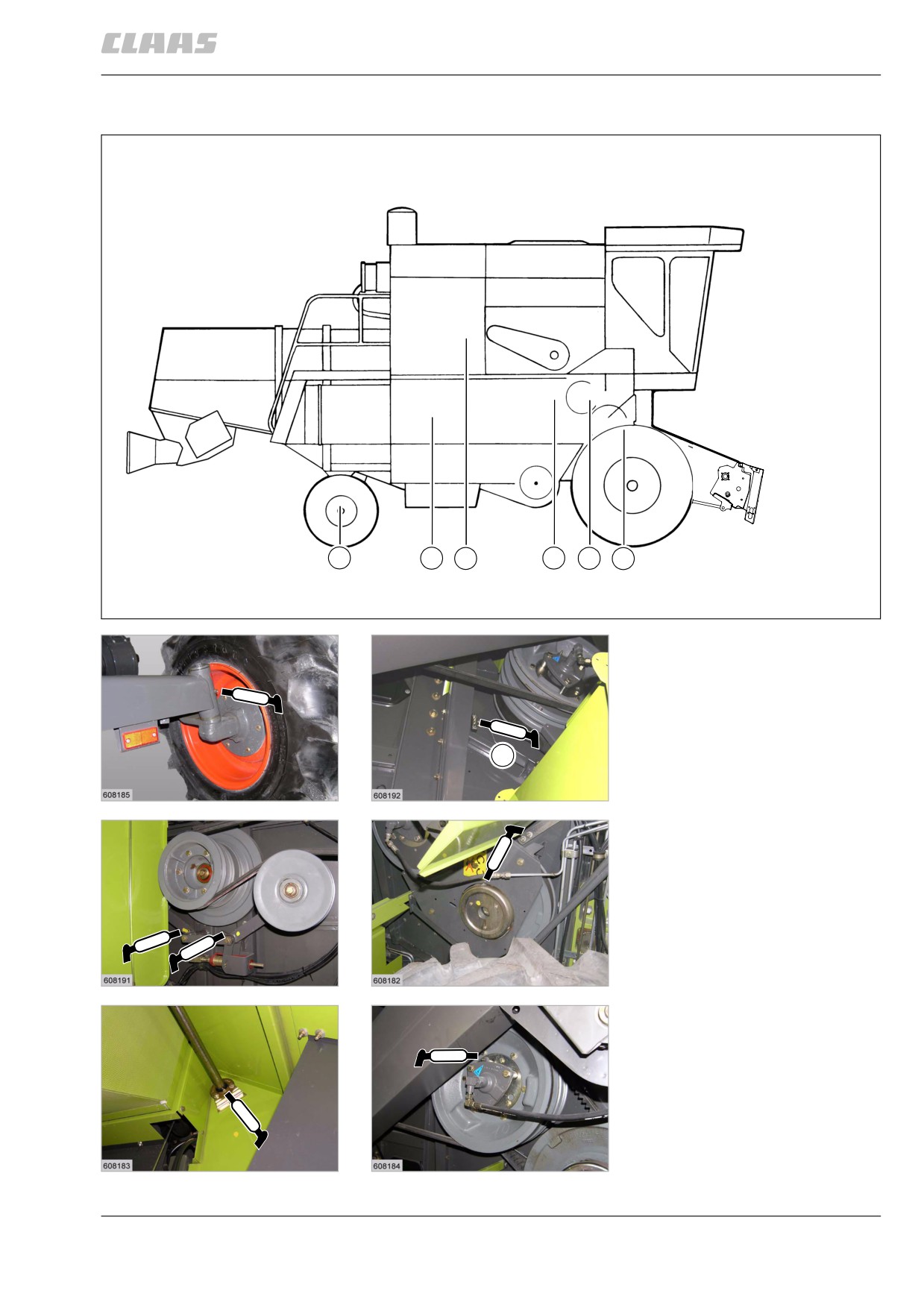 CLAAS

608185

608192

608191

608182

608183

608184