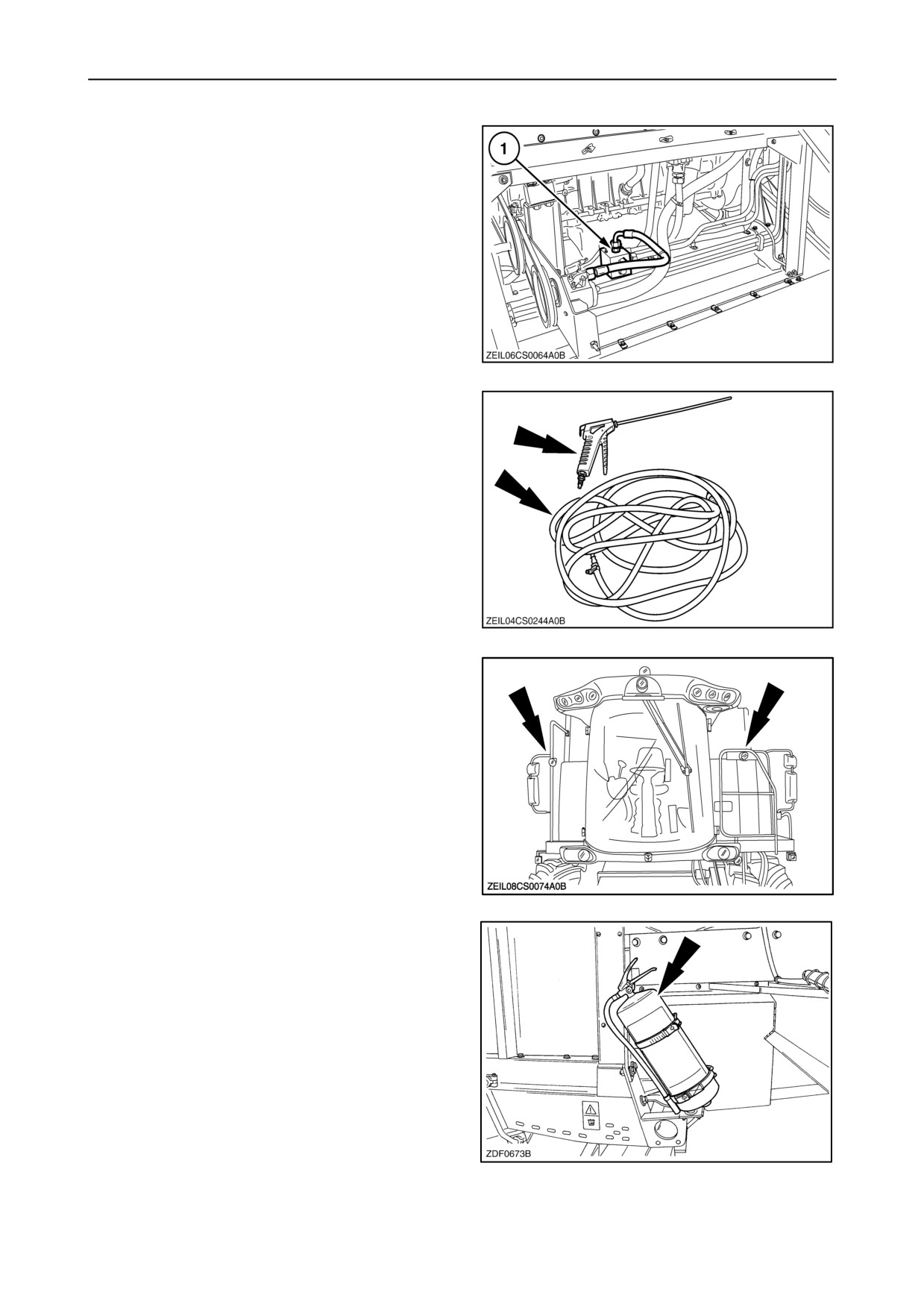 1

ZEIL06CS0064A0B

ZEIL04CS0244A0B

ZEIL08CS0074A0B

ZDF0673B