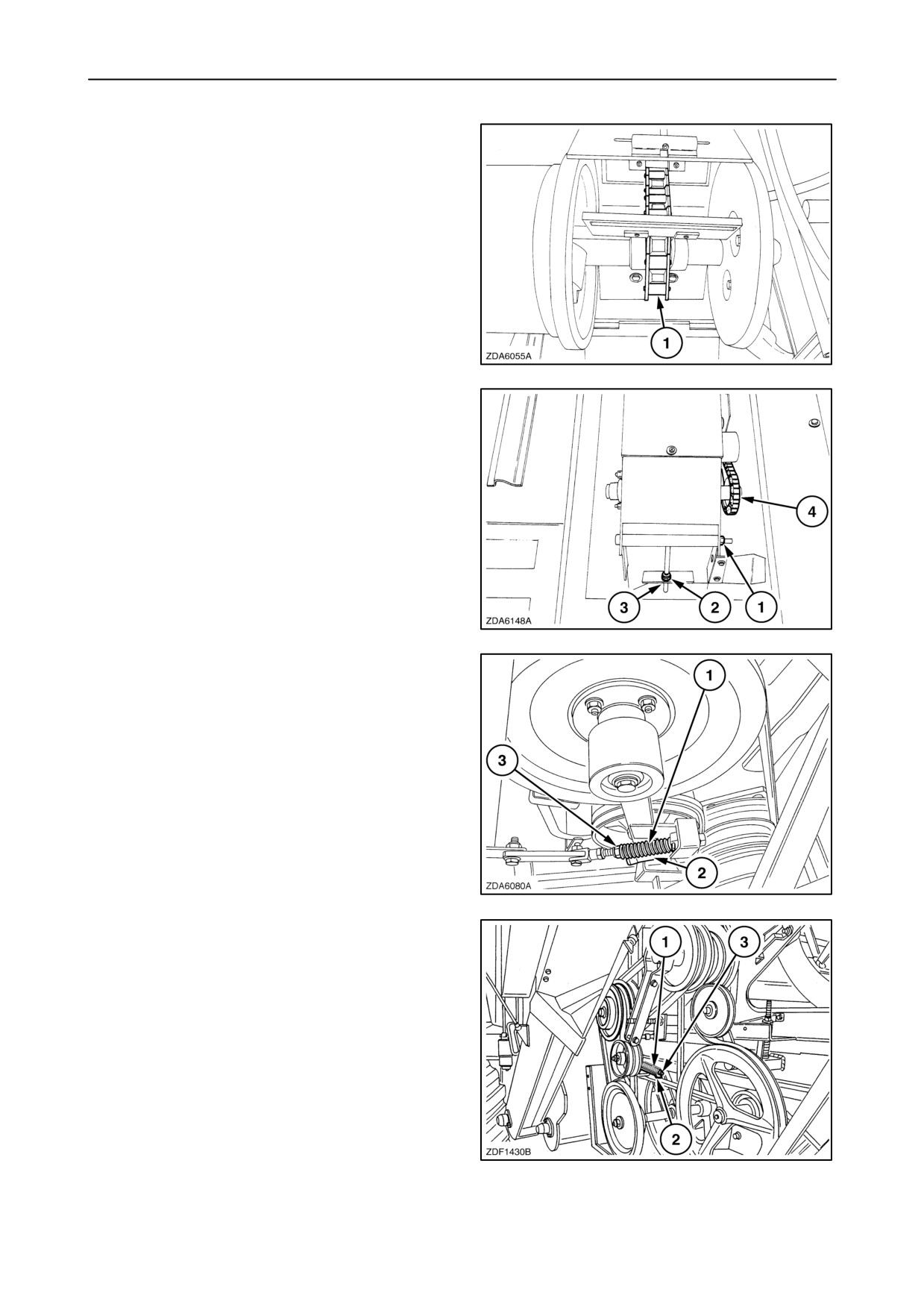 1

ZDA6055A

4

3

2

1

ZDA6148A

1

3

2

ZDA6080A

1

3

2

ZDF1430B