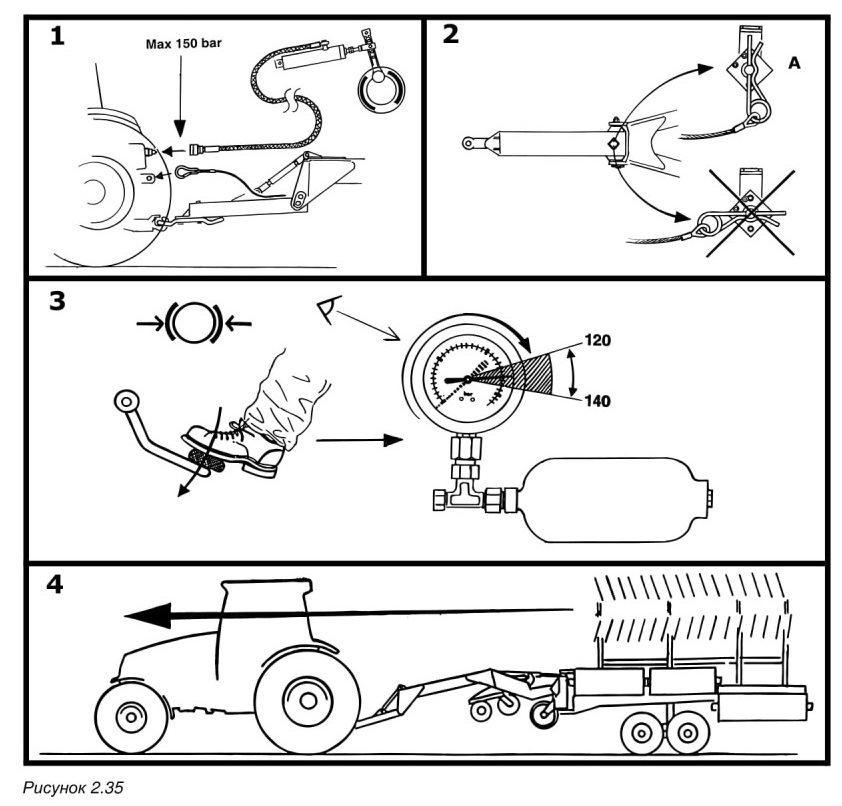 1

Max 150 bar

2

A

3

120

140

bar

4

Рисунок 2.35