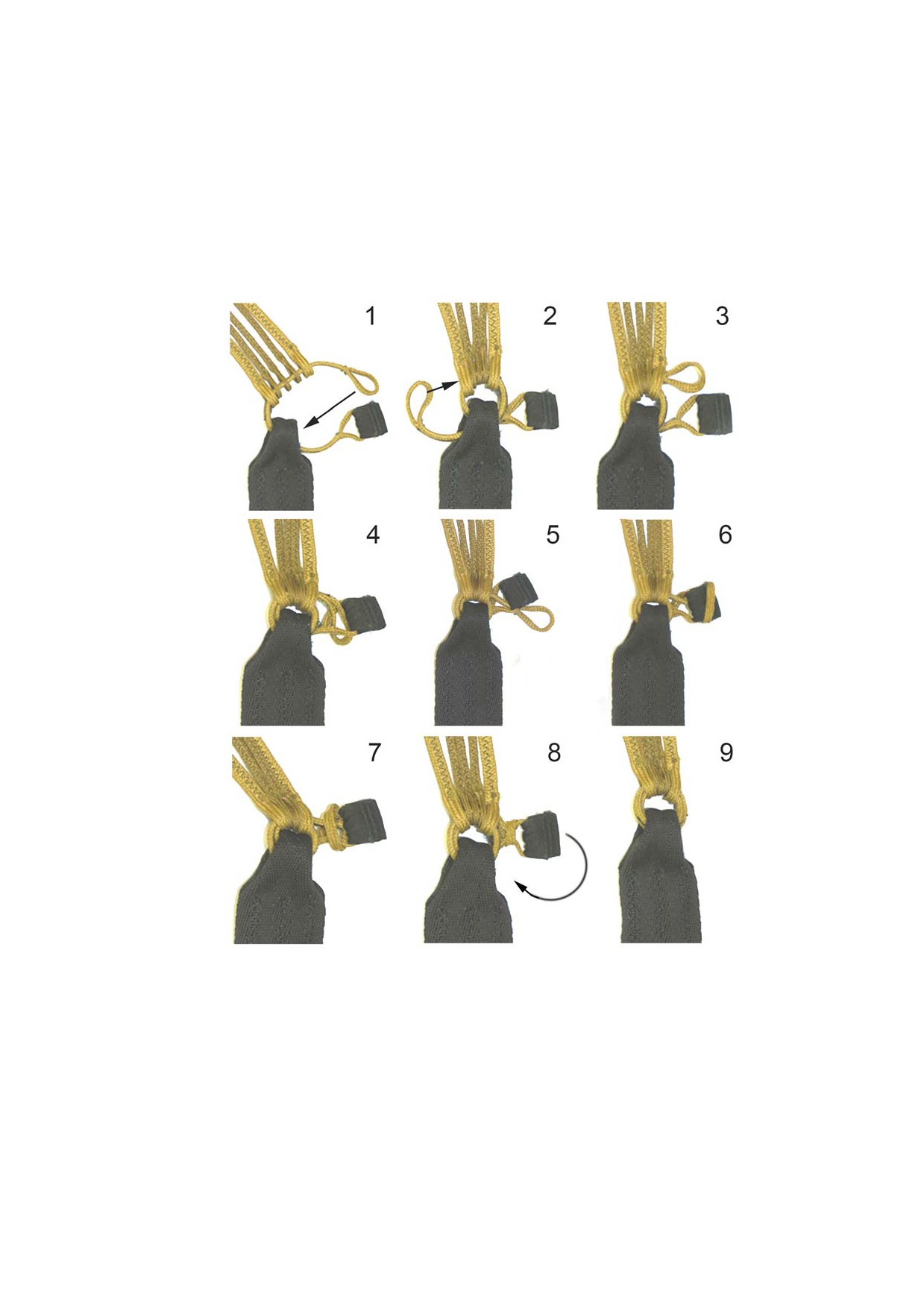 1

2

3

4

5

6

7

8

9