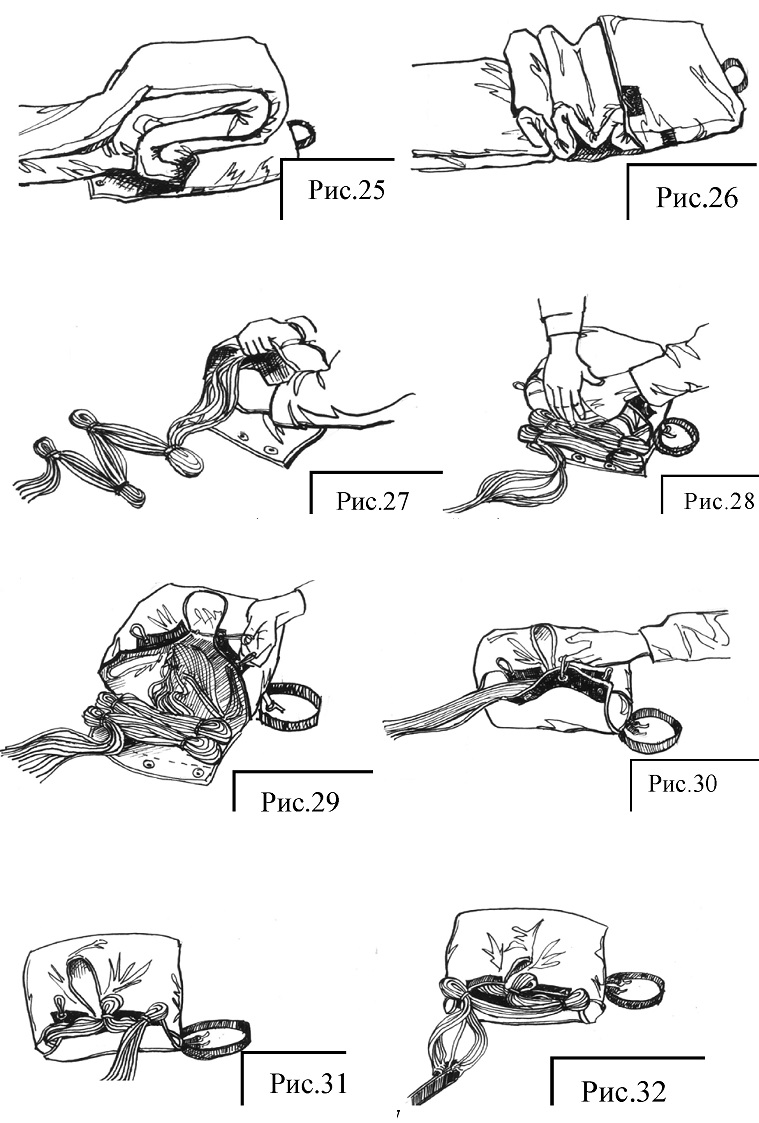 Рис.25

Рис.26

Рис.27

Рис.28

Рис.29

Рис.30

Рис.31

Рис.32