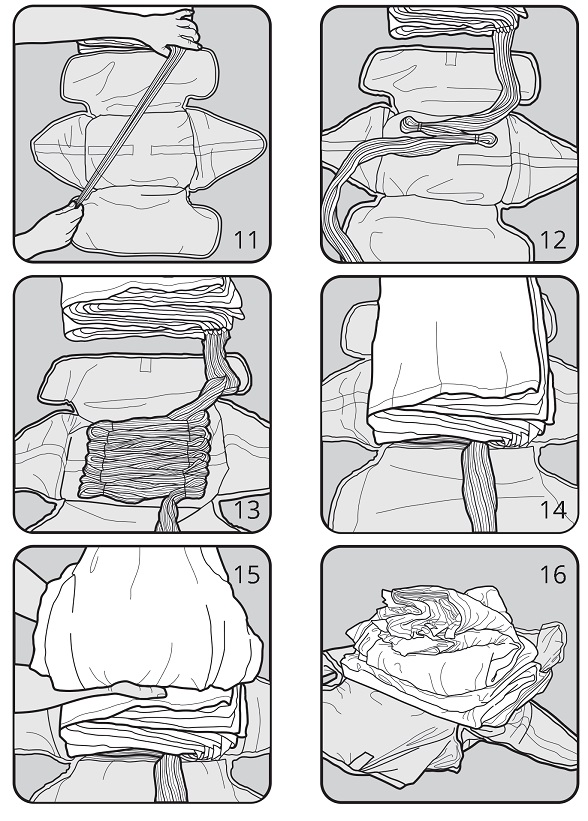 11

12

13

14

15

16