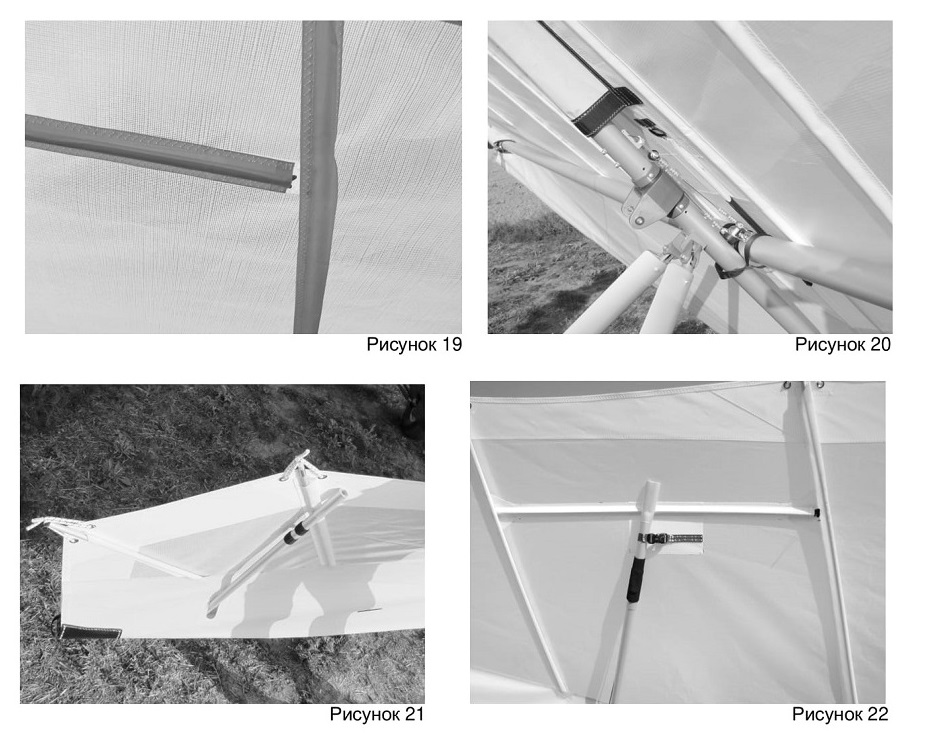 Рисунок 19

Рисунок 20

Рисунок 21

Рисунок 22