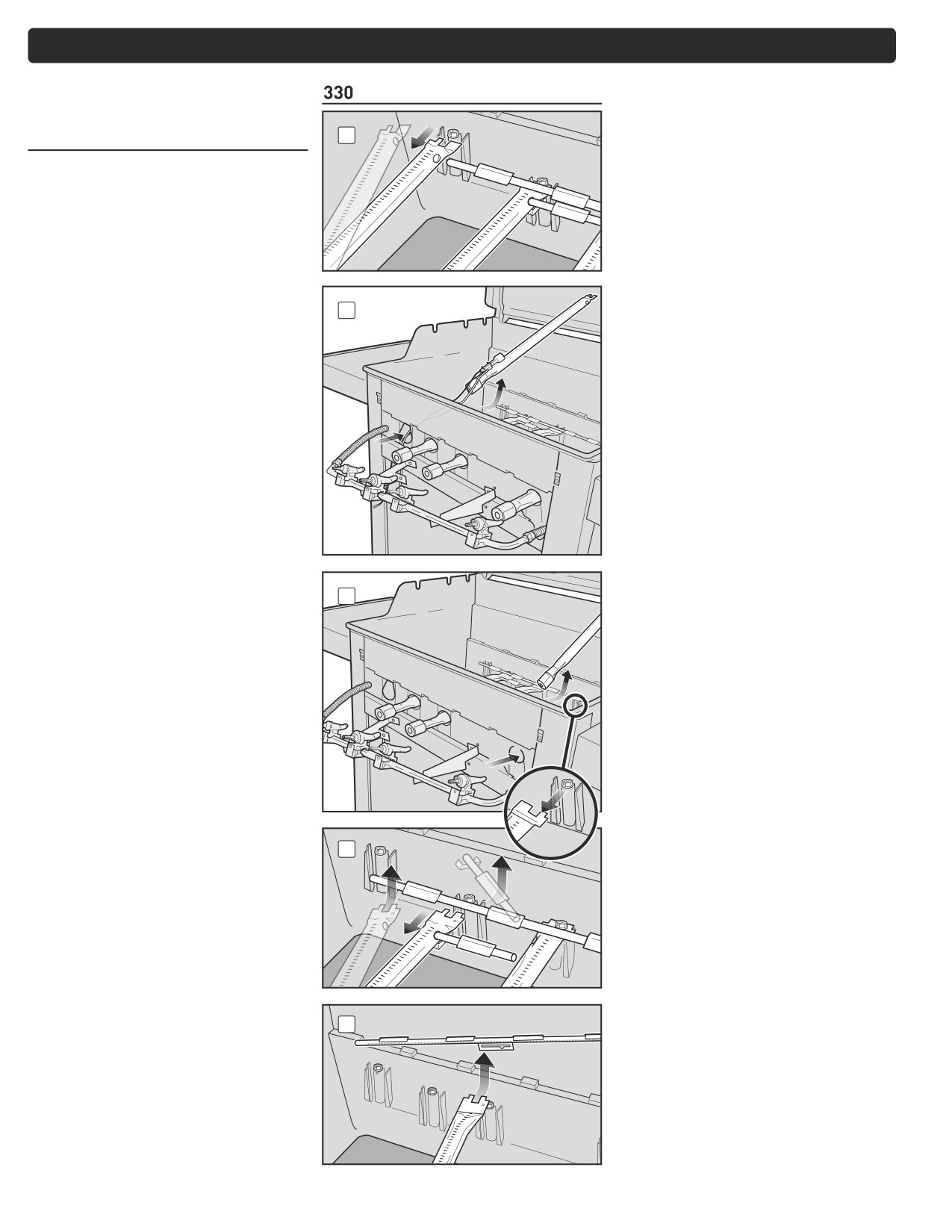 330