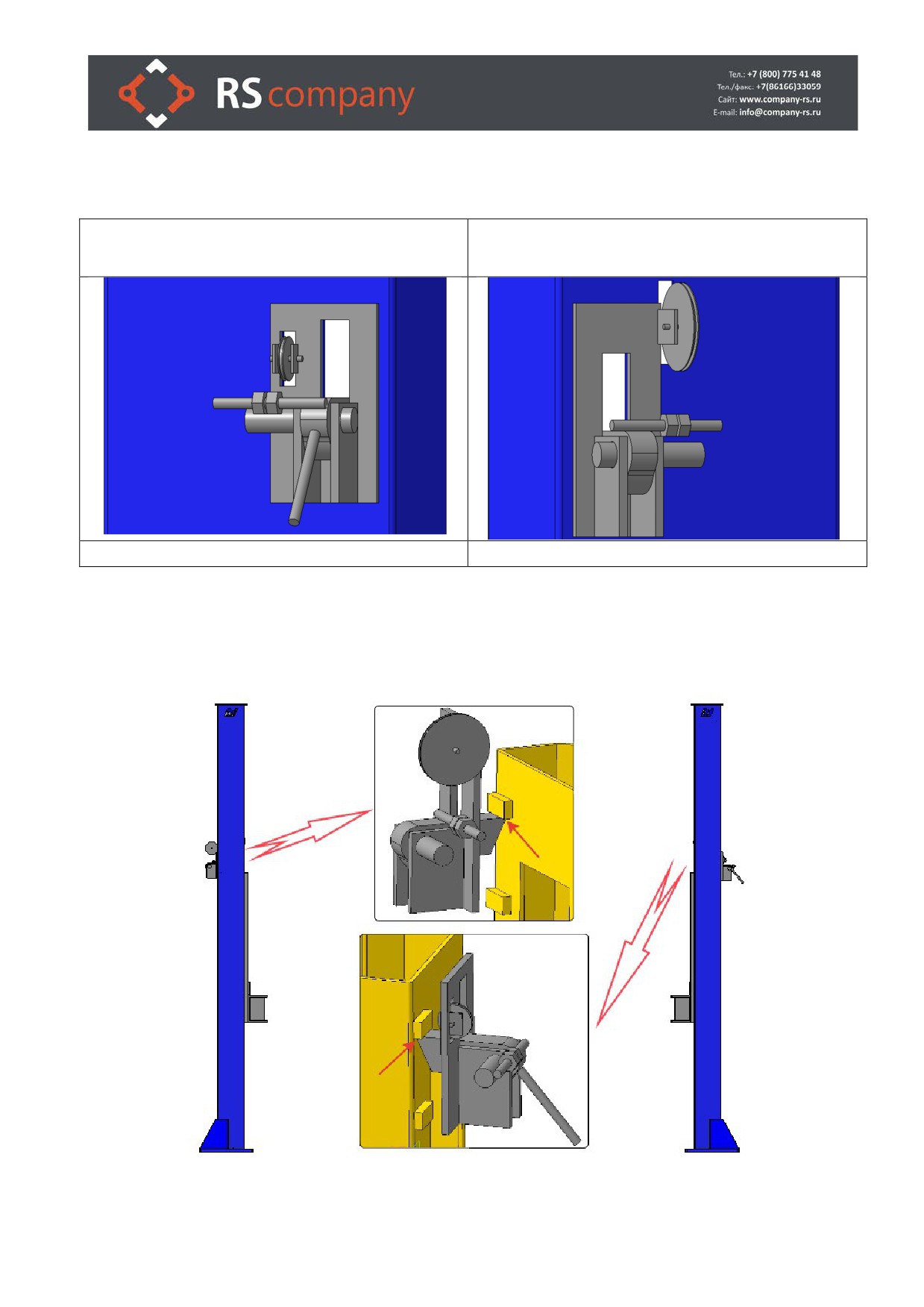 RS company

Тел.: +7 (800) 775 41 48
Тел./факс: +7(86166)33059
Сайт: www.company-rs.ru
E-mail: info@company-rs.ru