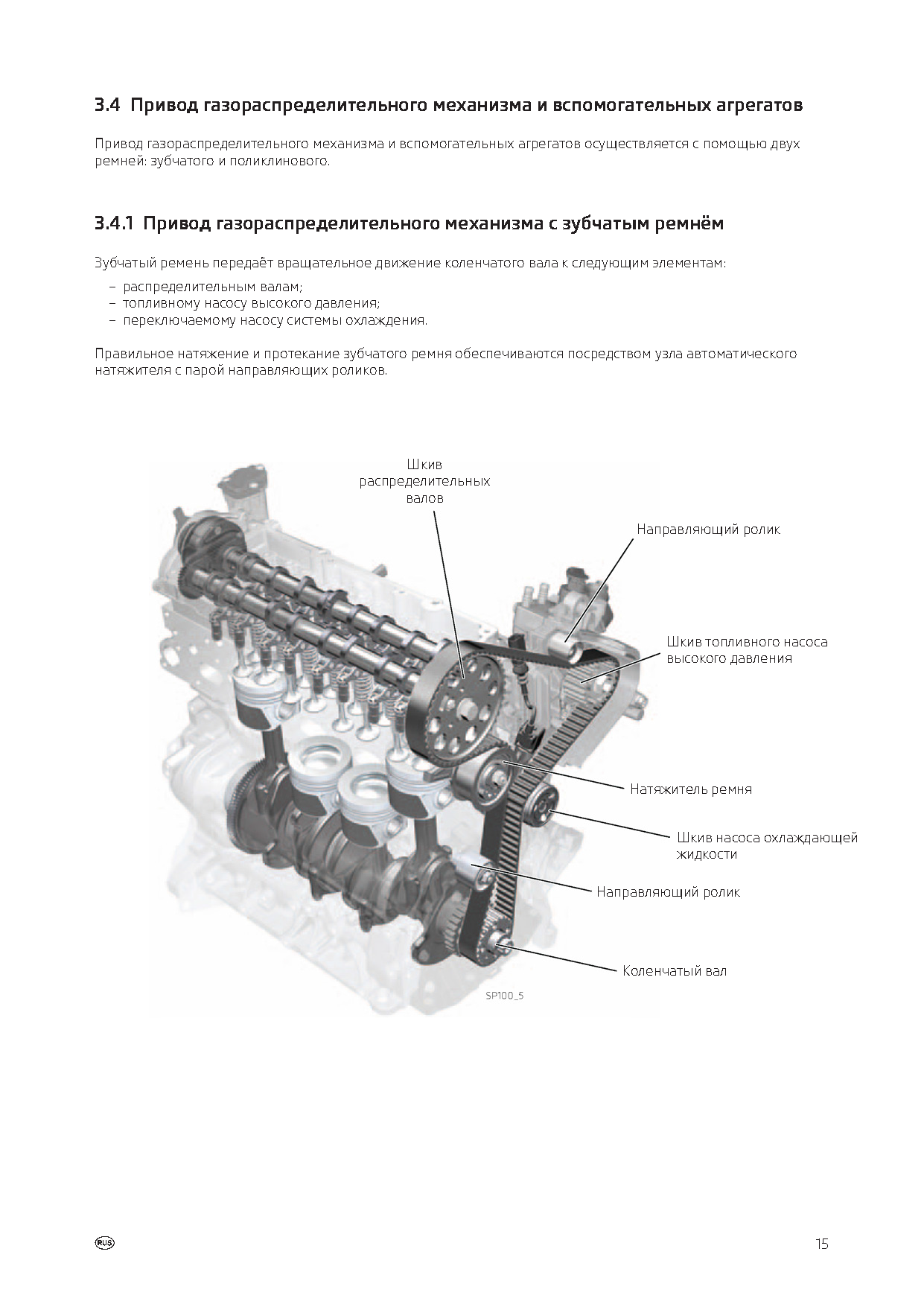 3.4 Привод газораспределительного механизма и вспомогательных агрегатов

Привод газораспределительного механизма и вспомогательных агрегатов осуществляется с помощью двух ремней: зубчатого и поликлинового.

3.4.1 Привод газораспределительного механизма с зубчатым ремнём

Зубчатый ремень передаёт вращательное движение коленчатого вала к следующим элементам:
– распределительным валам;
– топливному насосу высокого давления;
– переключаемому насосу системы охлаждения.

Правильное натяжение и протекание зубчатого ремня обеспечиваются посредством узла автоматического натяжителя с парой направляющих роликов.

Шкив распределительных валов

Направляющий ролик

Шкив топливного насоса высокого давления

Натяжитель ремня

Шкив насоса охлаждающей жидкости

Направляющий ролик

Коленчатый вал

SP100_5

RUS

15