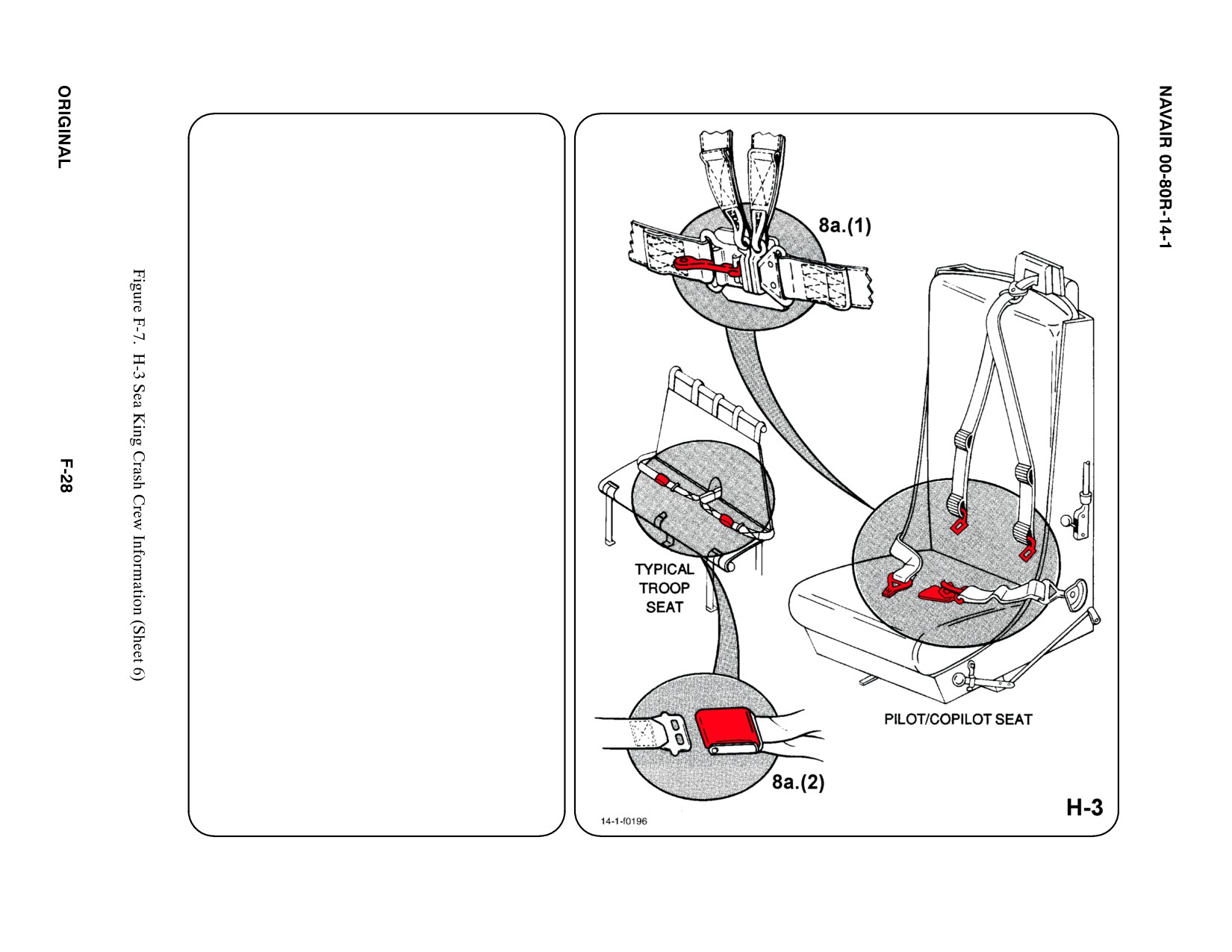 NAVAIR 00-80R-14-1

8a.(1)

TYPICAL TROOP SEAT

PILOT/COPILOT SEAT

8a.(2)

H-3

14-1-f0196

Figure F-7. H-3 Sea King Crash Crew Information (Sheet 6)

ORIGINAL

F-28