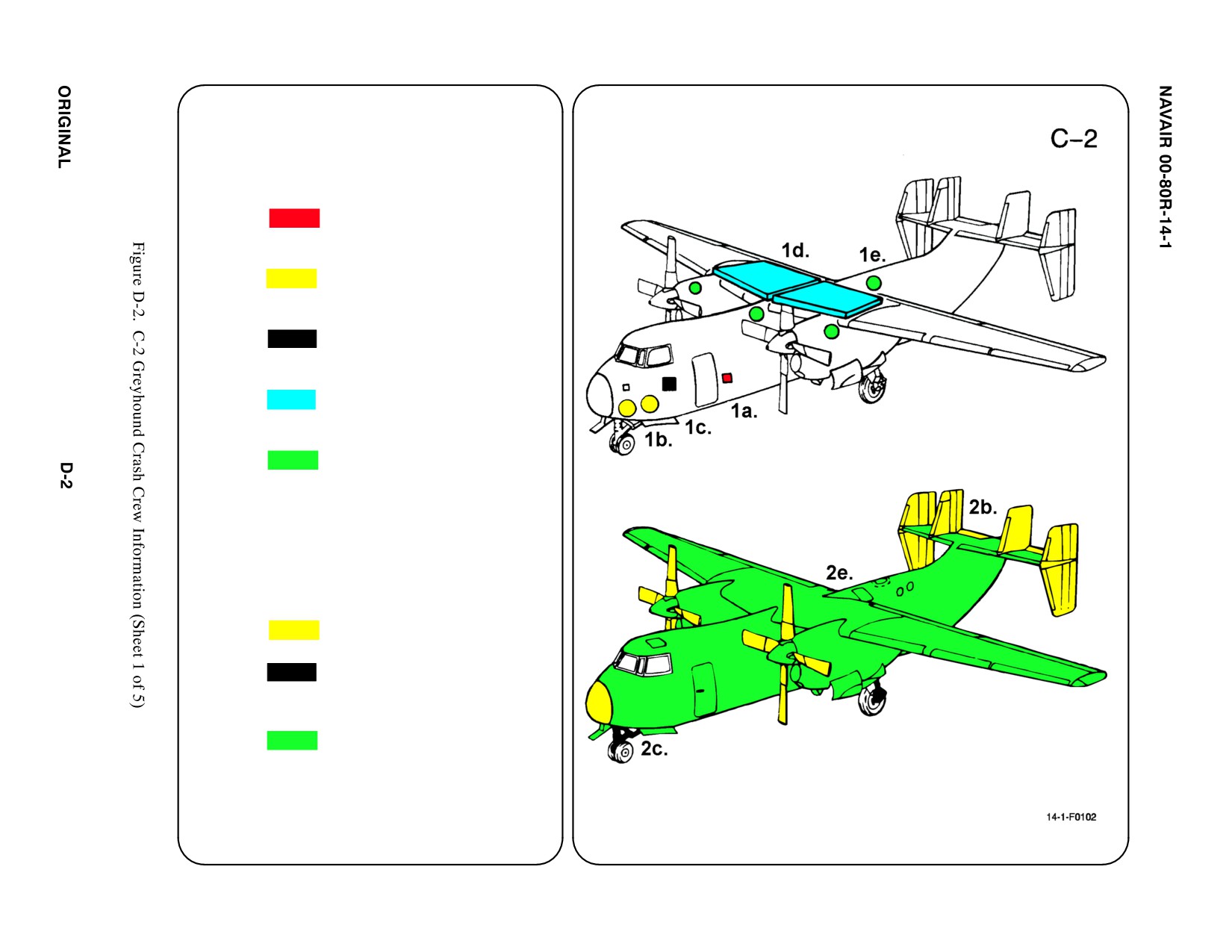 NAVAIR 00-80R-14-1

C–2

1d.

1e.

1a.

1c.

1b.

2b.

2e.

2c.

14-1-F0102

Figure D-2. C-2 Greyhound Crash Crew Information (Sheet 1 of 5)

ORIGINAL

D-2