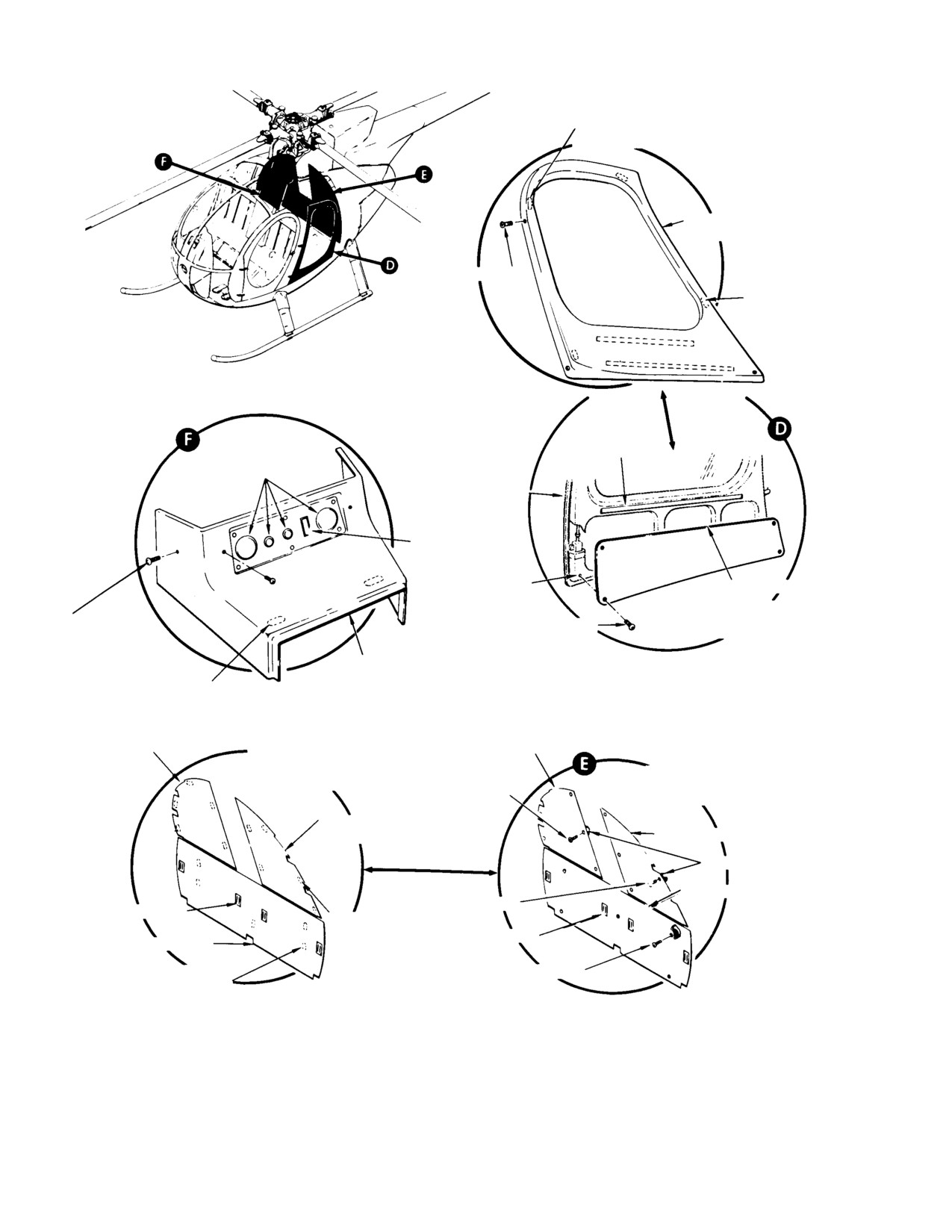 F
E
D
F
D
E