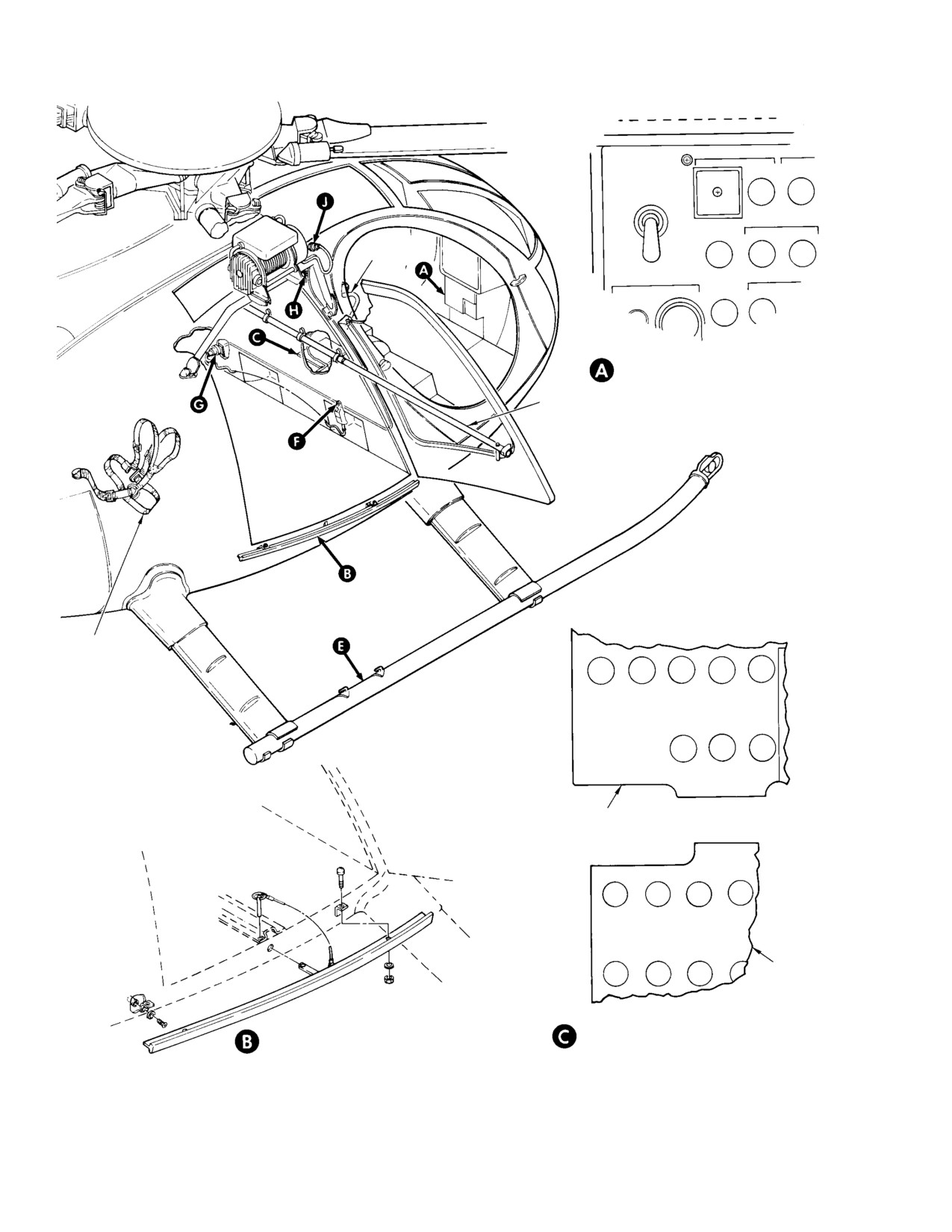 J
A
H
C
G
F
A
B
E
B
C