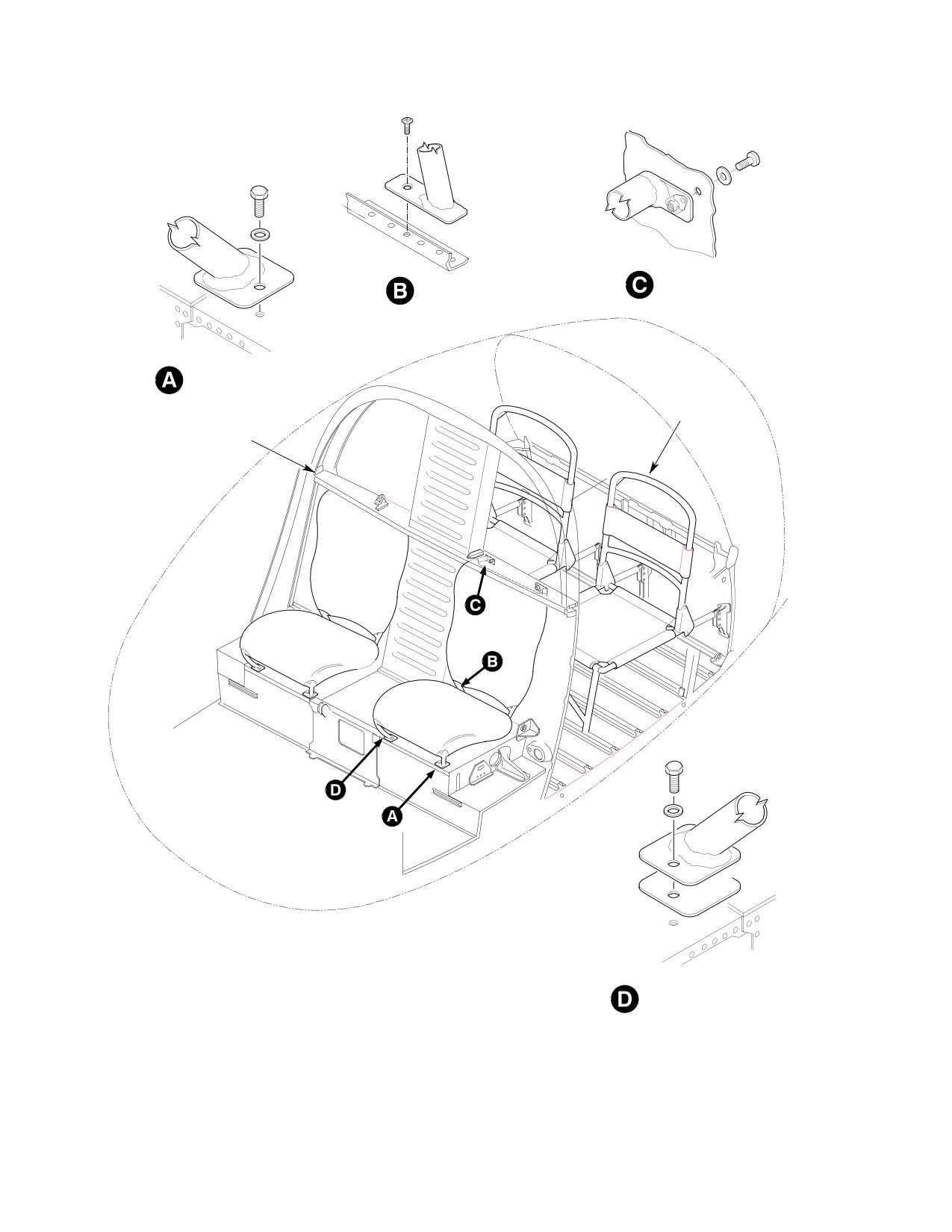 B

C

A

C

B

D

A

D