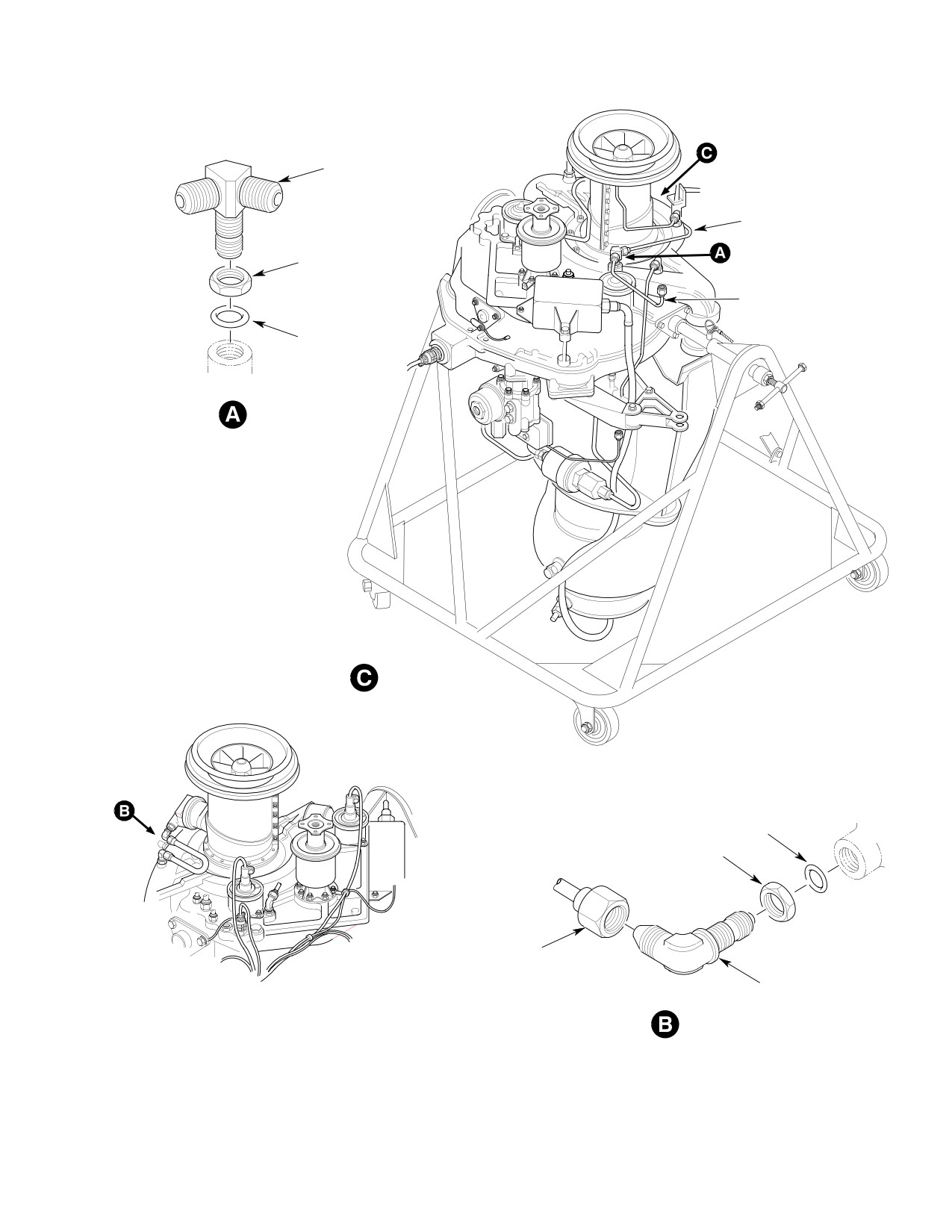 C

A

A

C

B

B