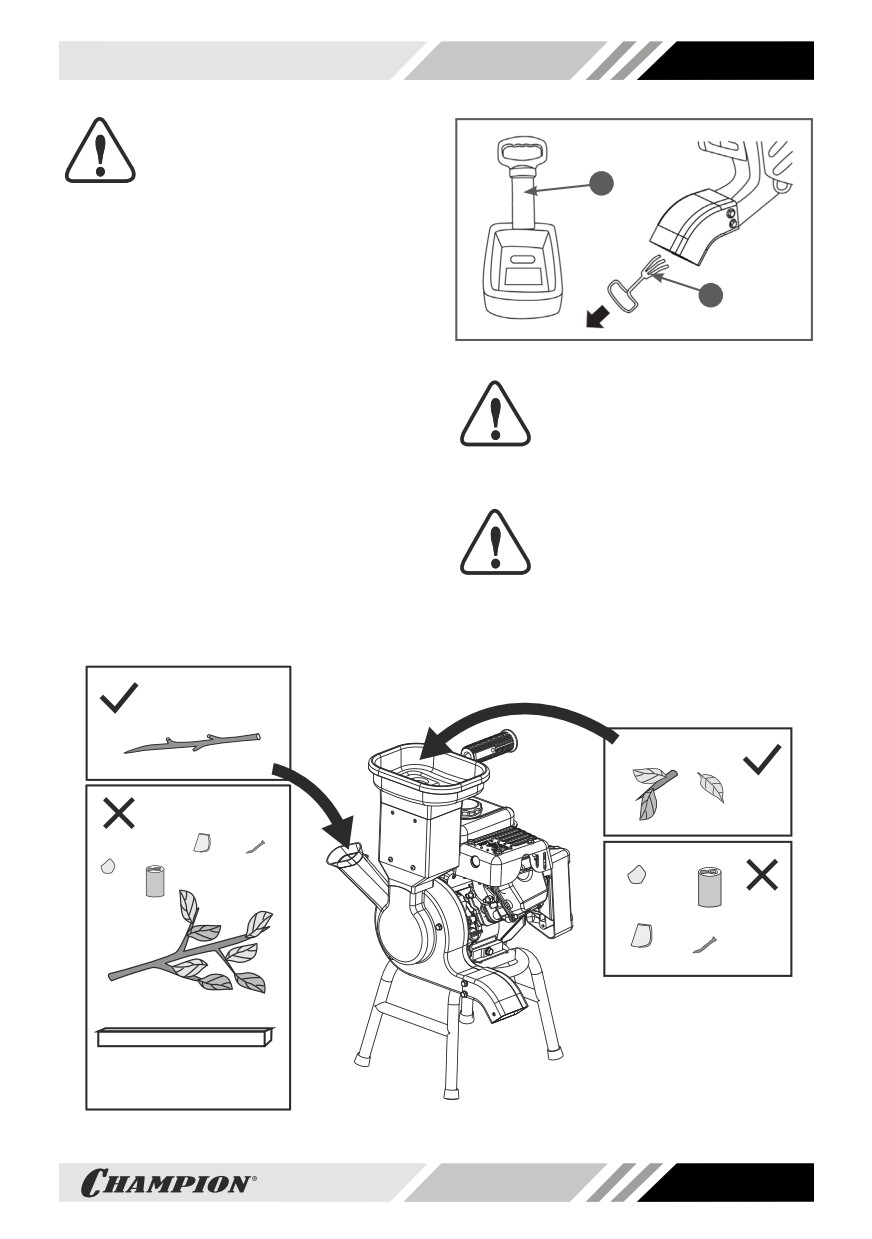 CHAMPION®