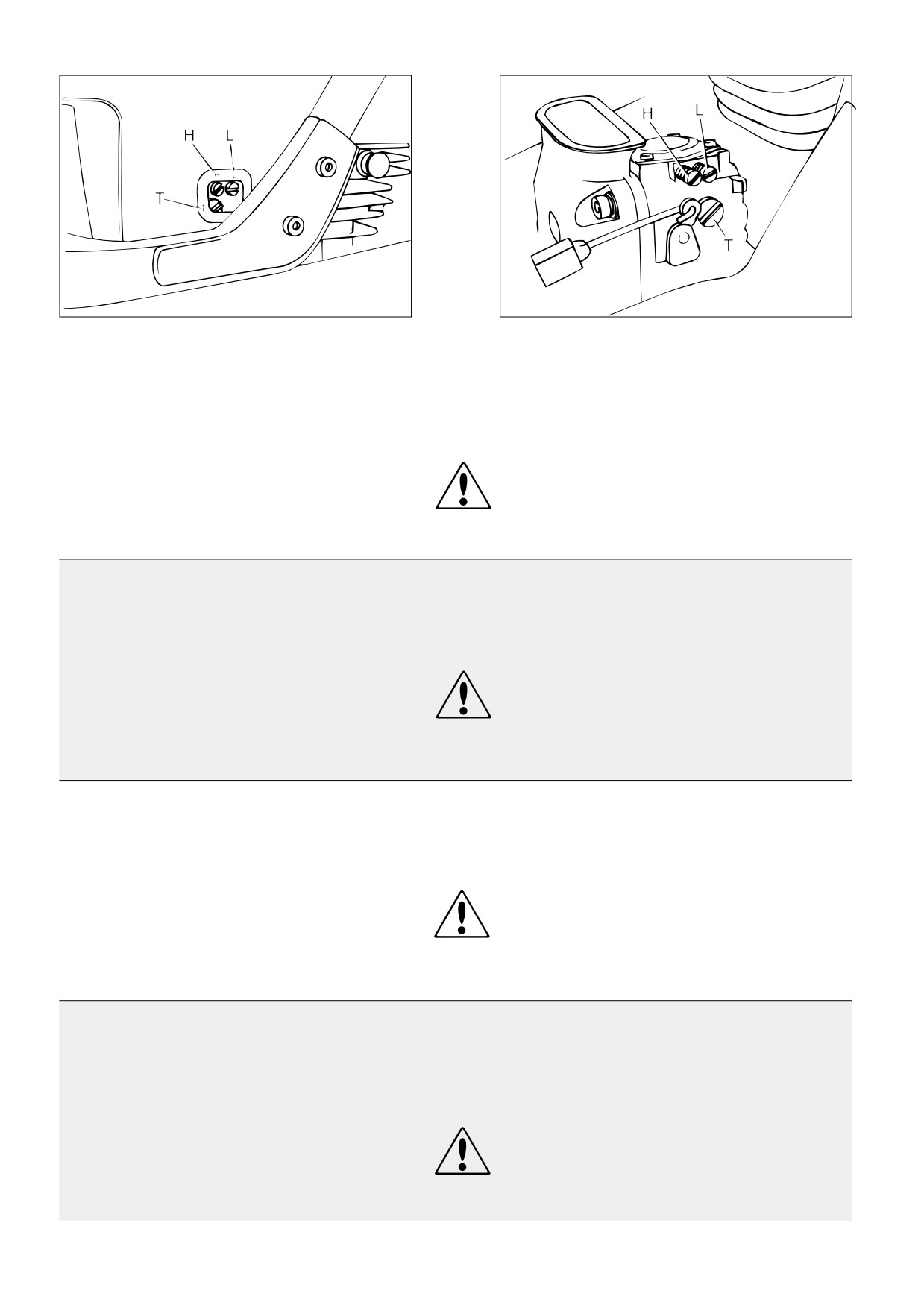 H L
T

H L
T