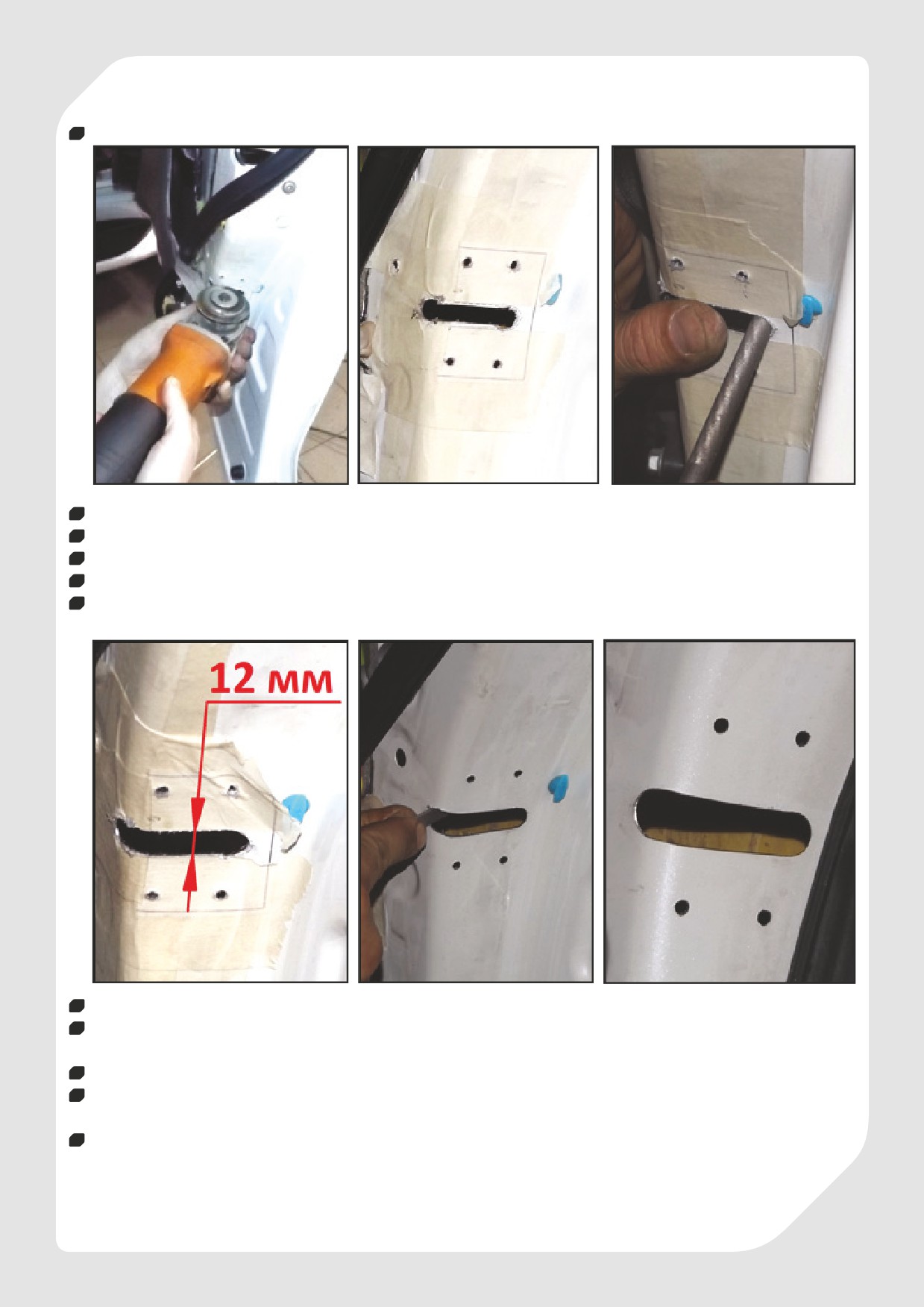 12 мм