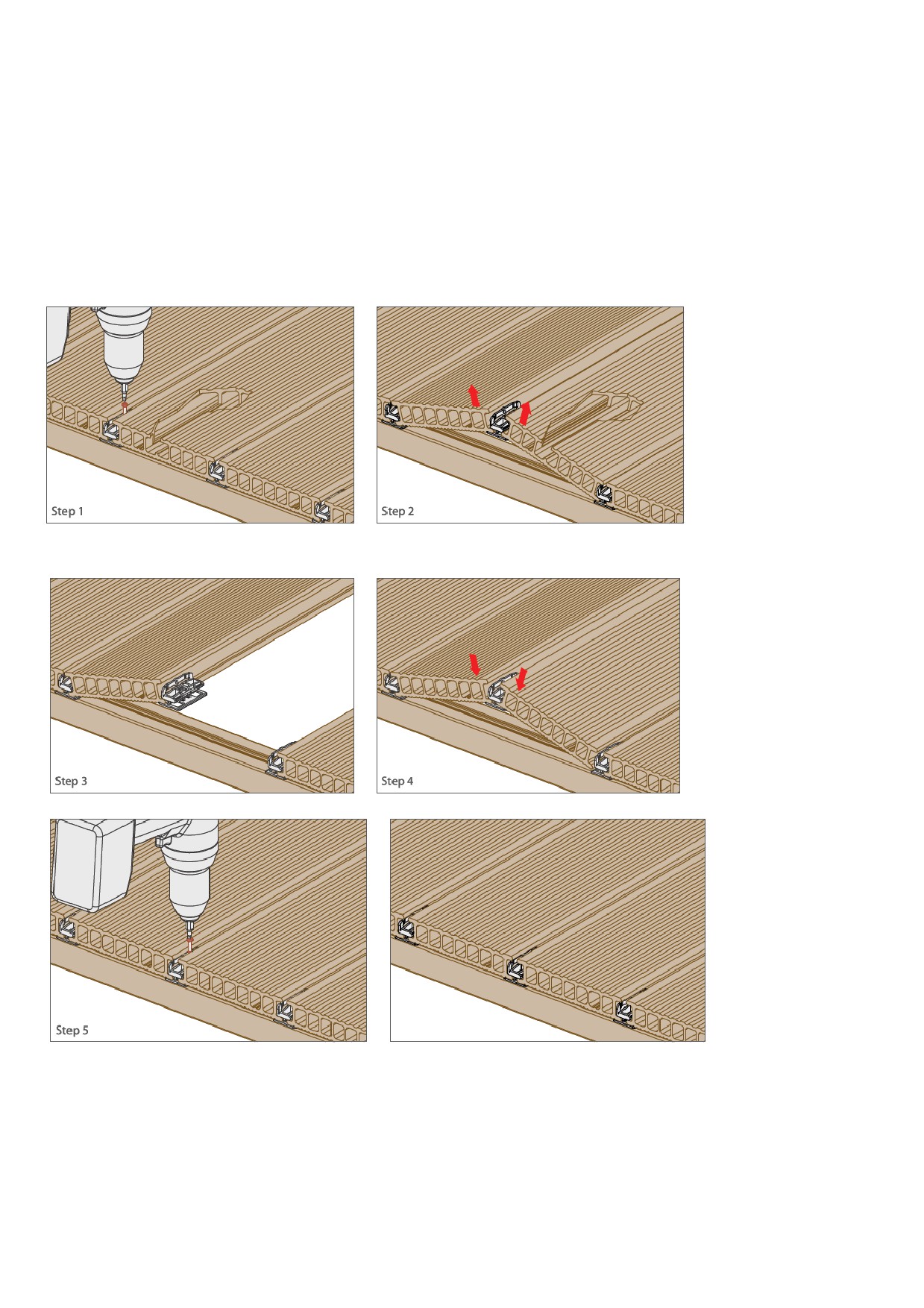 Step 1

Step 2

Step 3

Step 4

Step 5